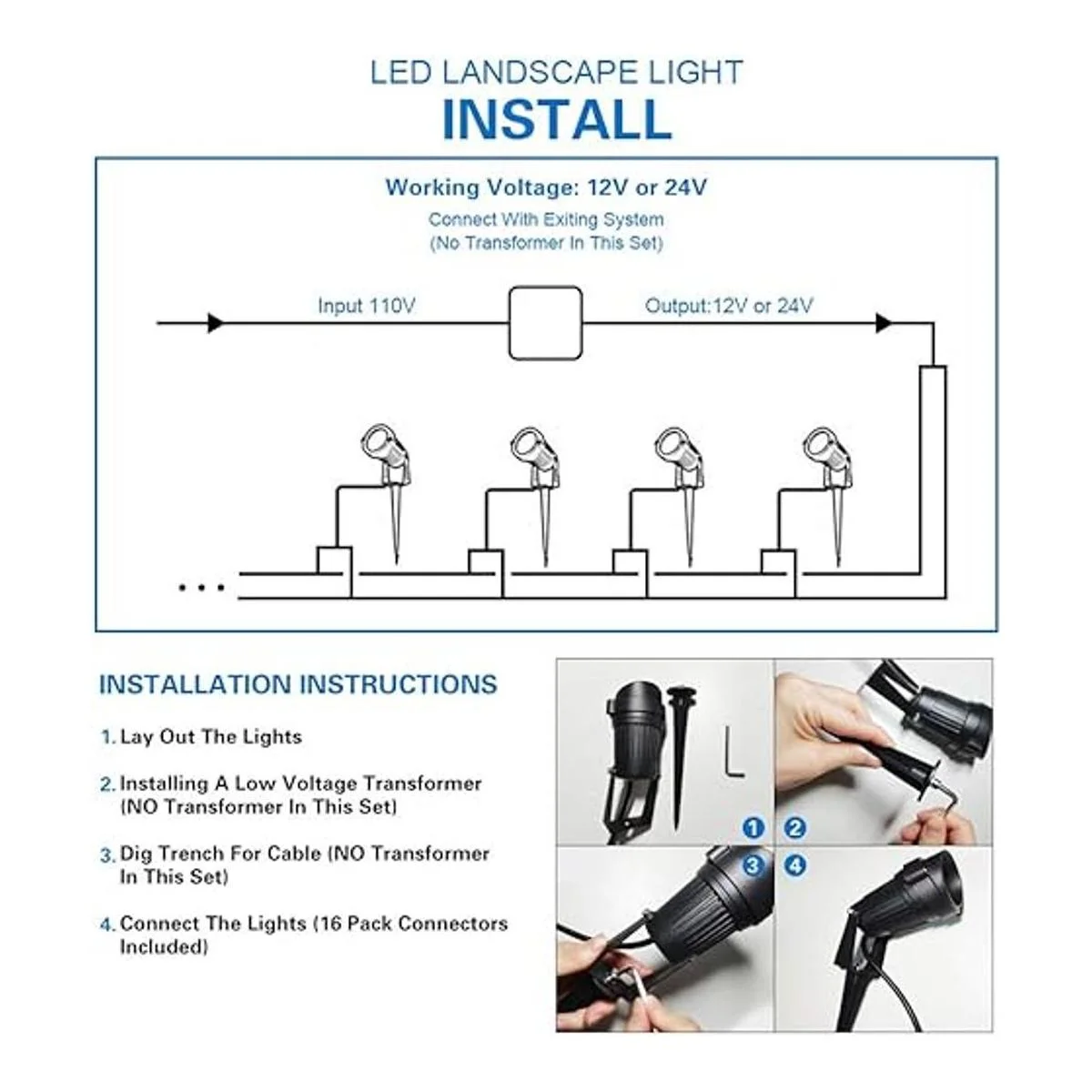 LED LANDSCAPE LIGHT
INSTALL

Working Voltage: 12V or 24V
Connect With Exiting System
(No Transformer In This Set)

Input 110V
Output:12V or 24V

...

INSTALLATION INSTRUCTIONS

1. Lay Out The Lights

2. Installing A Low Voltage Transformer (NO Transformer In This Set)

3. Dig Trench For Cable (NO Transformer In This Set)

4. Connect The Lights (16 Pack Connectors Included)

1 2
3 4