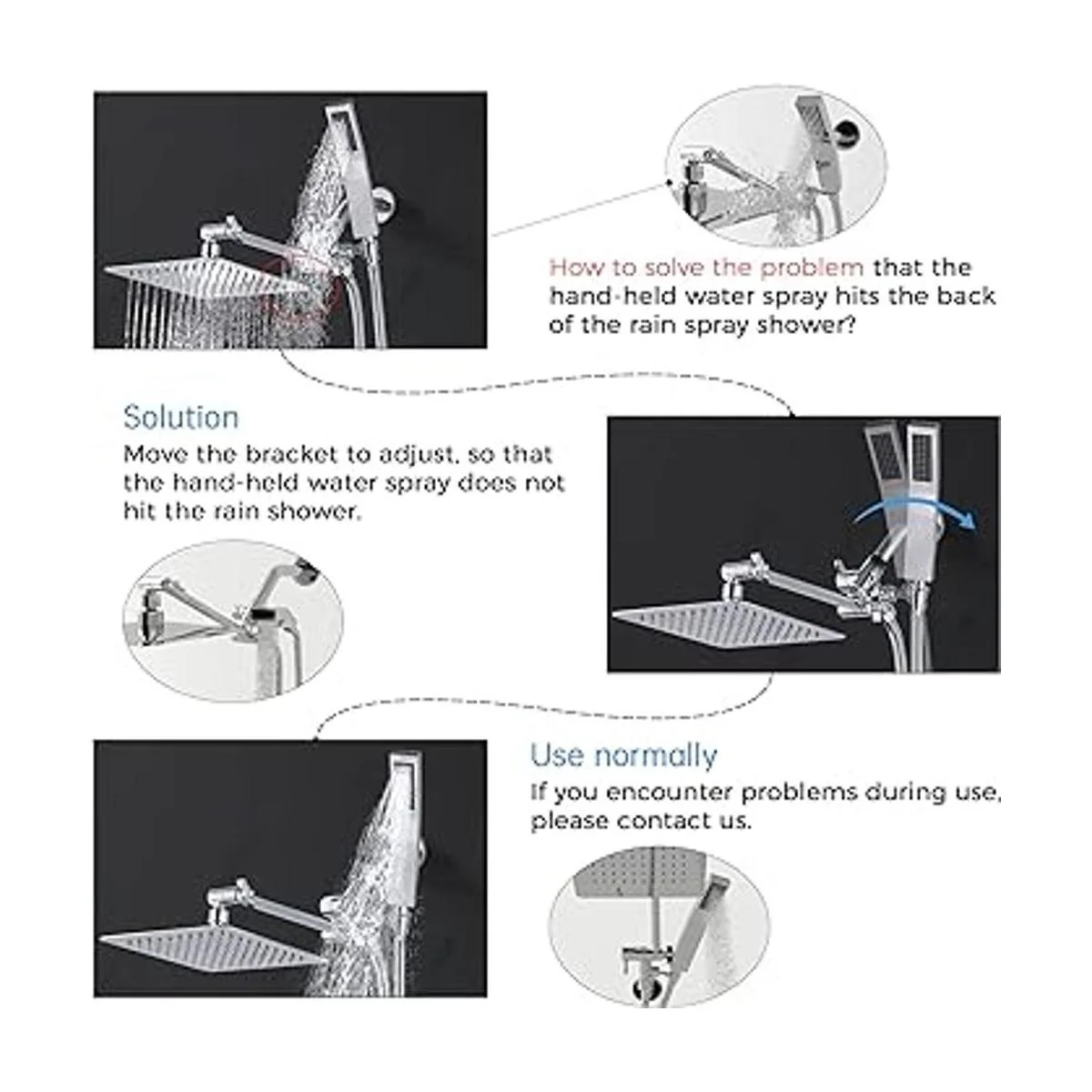 How to solve the problem that the hand-held water spray hits the back of the rain spray shower?

Solution
Move the bracket to adjust, so that the hand-held water spray does not hit the rain shower.

Use normally
If you encounter problems during use, please contact us.