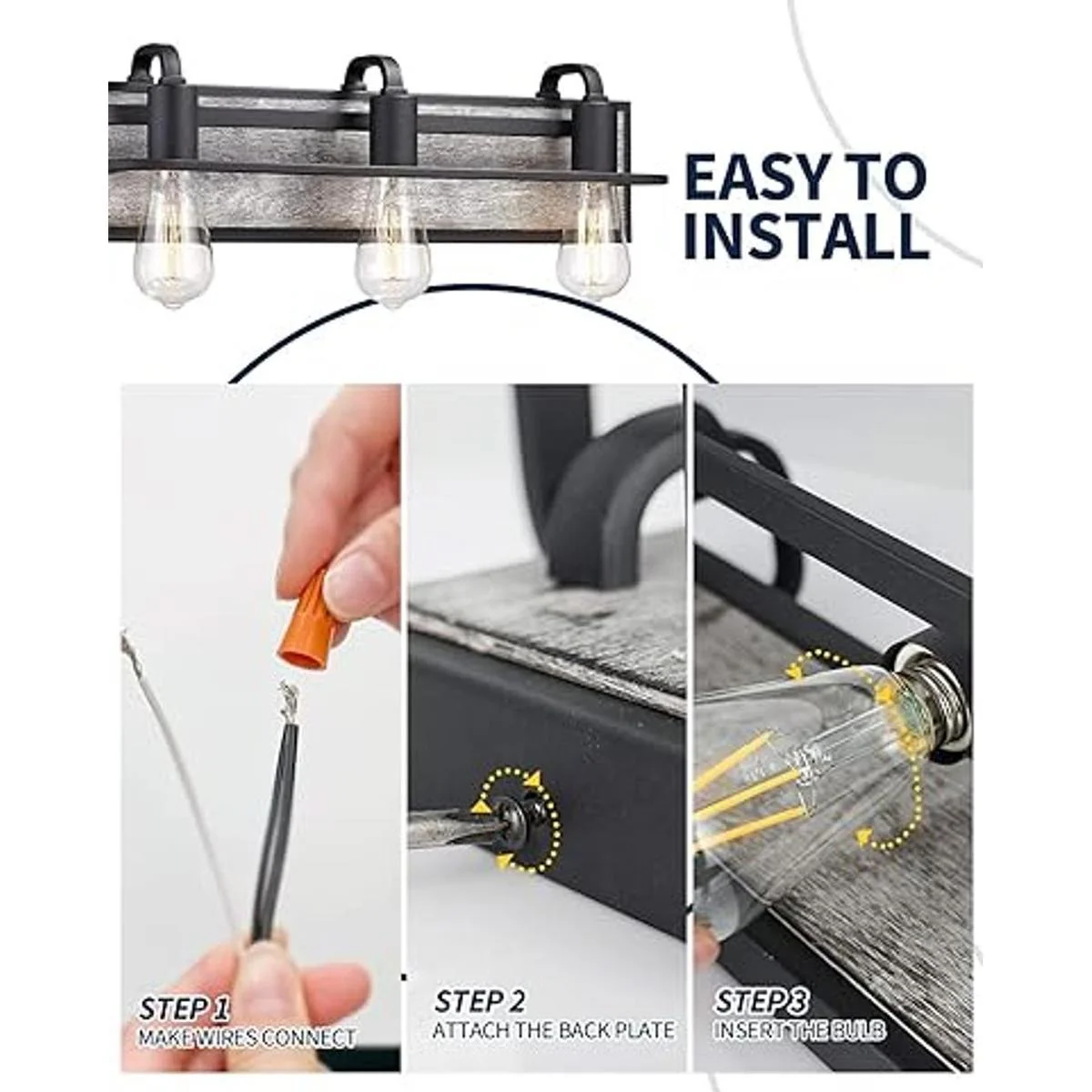 EASY TO INSTALL

STEP 1
MAKE WIRES CONNECT

STEP 2
ATTACH THE BACK PLATE

STEP 3
INSERT THE BULB