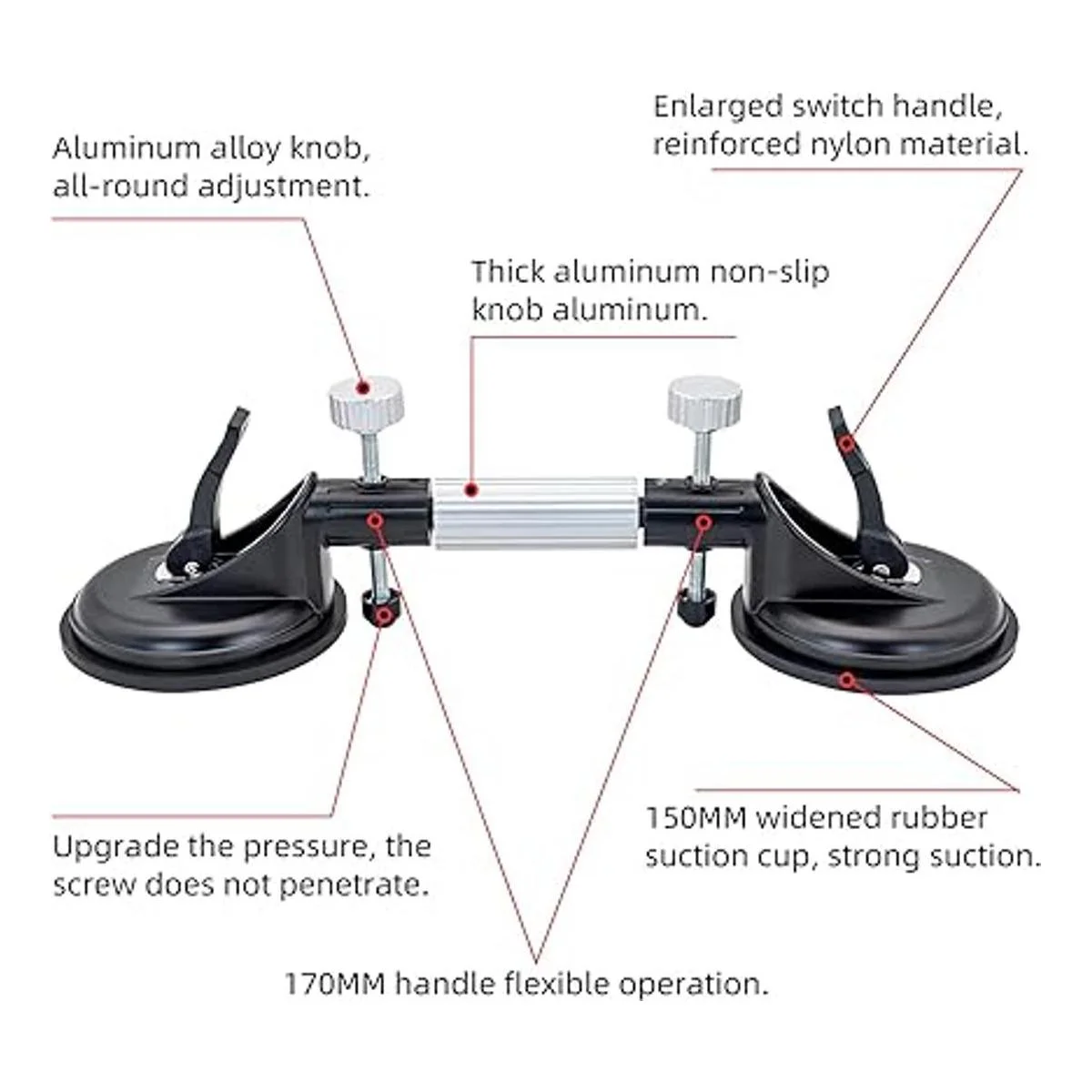 Aluminum alloy knob, all-round adjustment.

Enlarged switch handle, reinforced nylon material.

Thick aluminum non-slip knob aluminum.

Upgrade the pressure, the screw does not penetrate.

150MM widened rubber suction cup, strong suction.

170MM handle flexible operation.