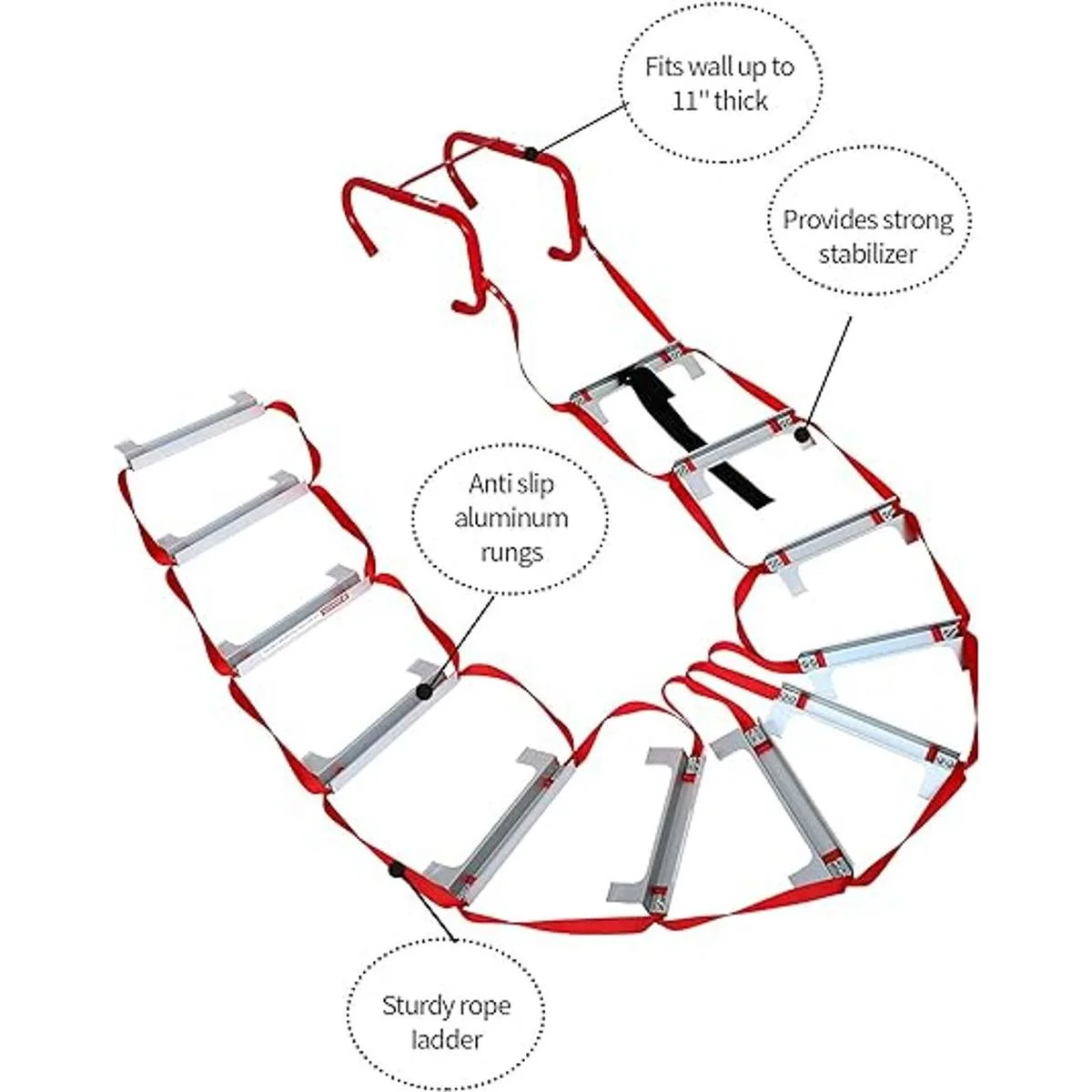 Fits wall up to 11'' thick

Provides strong stabilizer

Anti slip aluminum rungs

Sturdy rope ladder