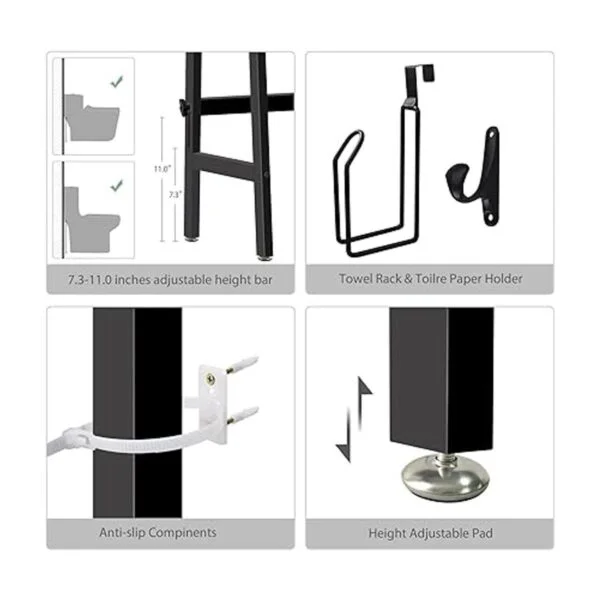 11.0"

7.3"

7.3-11.0 inches adjustable height bar

Towel Rack & Toilre Paper Holder

Anti-slip Compinents

Height Adjustable Pad