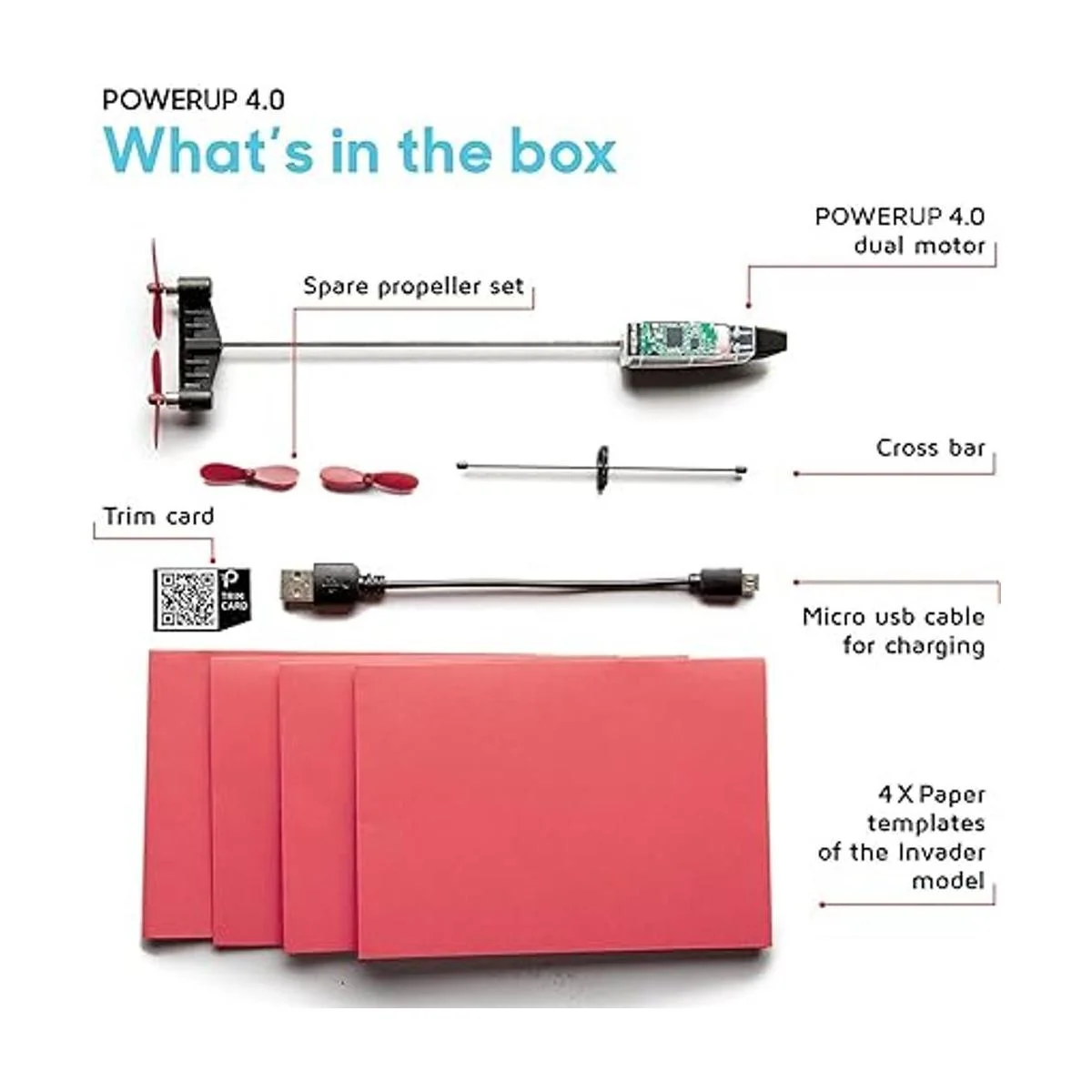 POWERUP 4.0
What's in the box

POWERUP 4.0
dual motor

Spare propeller set

Cross bar

Trim card

TRIM CARD

Micro usb cable
for charging

4 X Paper
templates
of the Invader
model