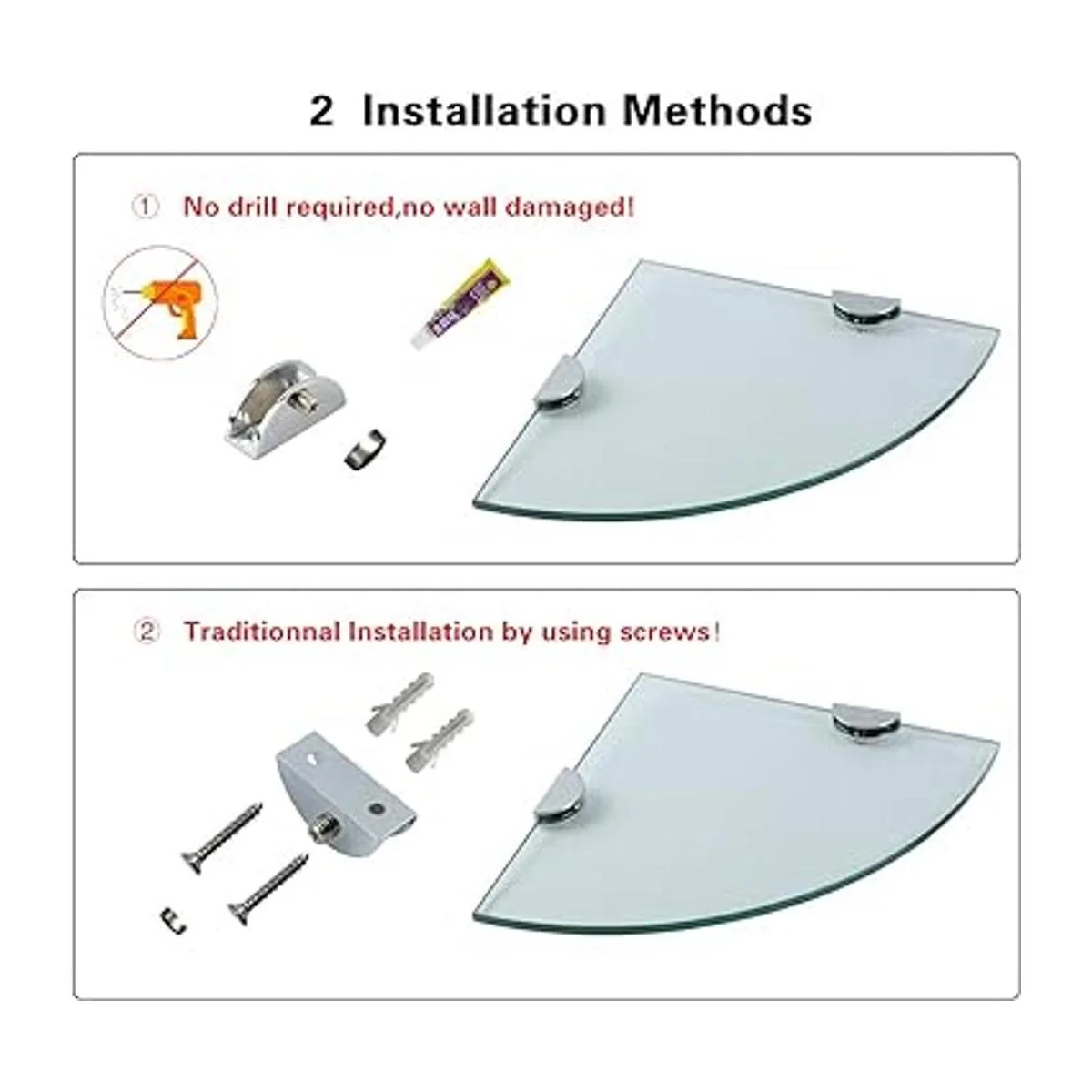 2 Installation Methods

① No drill required,no wall damaged!

② Traditionnal Installation by using screws!