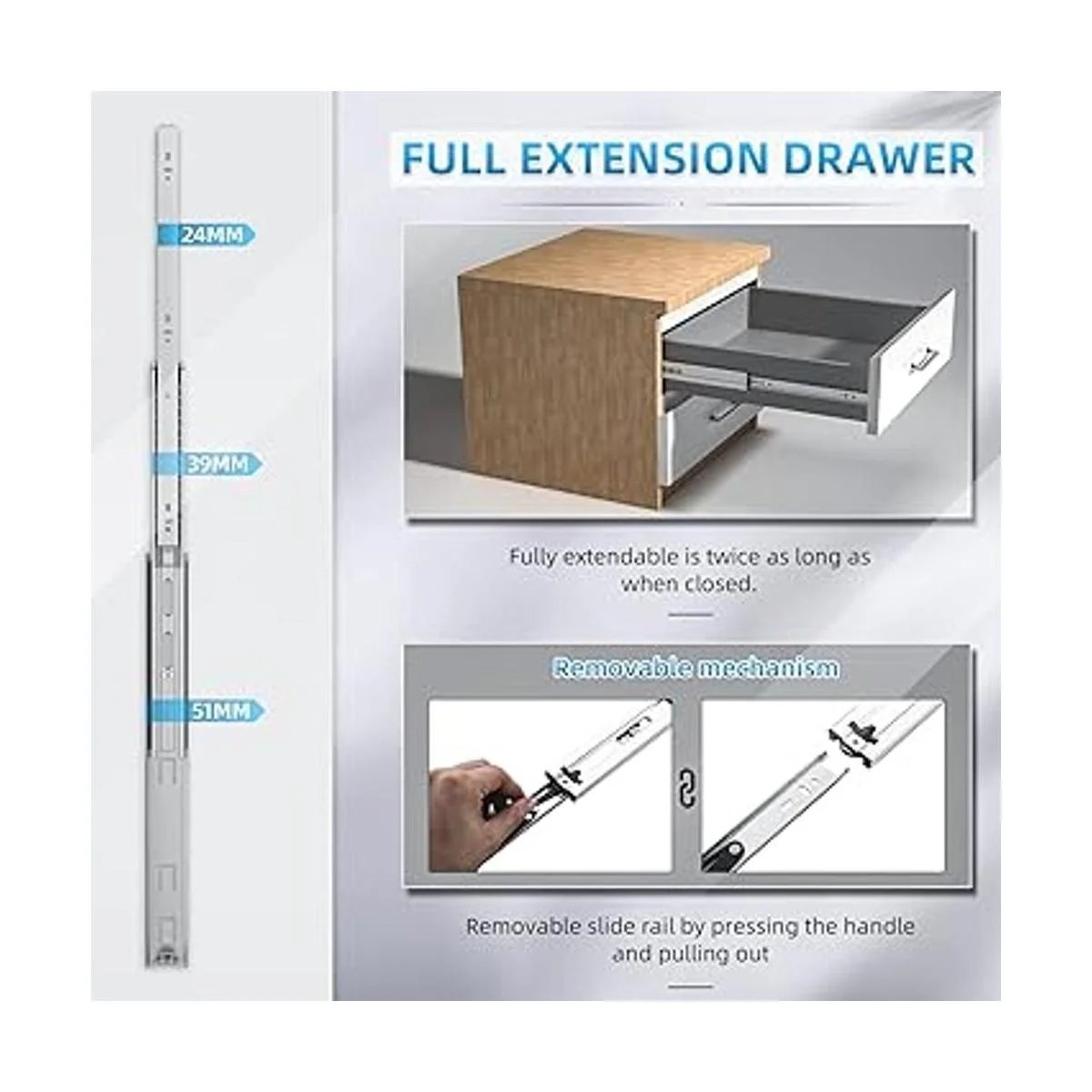 24MM

39MM

51MM

FULL EXTENSION DRAWER

Fully extendable is twice as long as when closed.

Removable mechanism

Removable slide rail by pressing the handle and pulling out