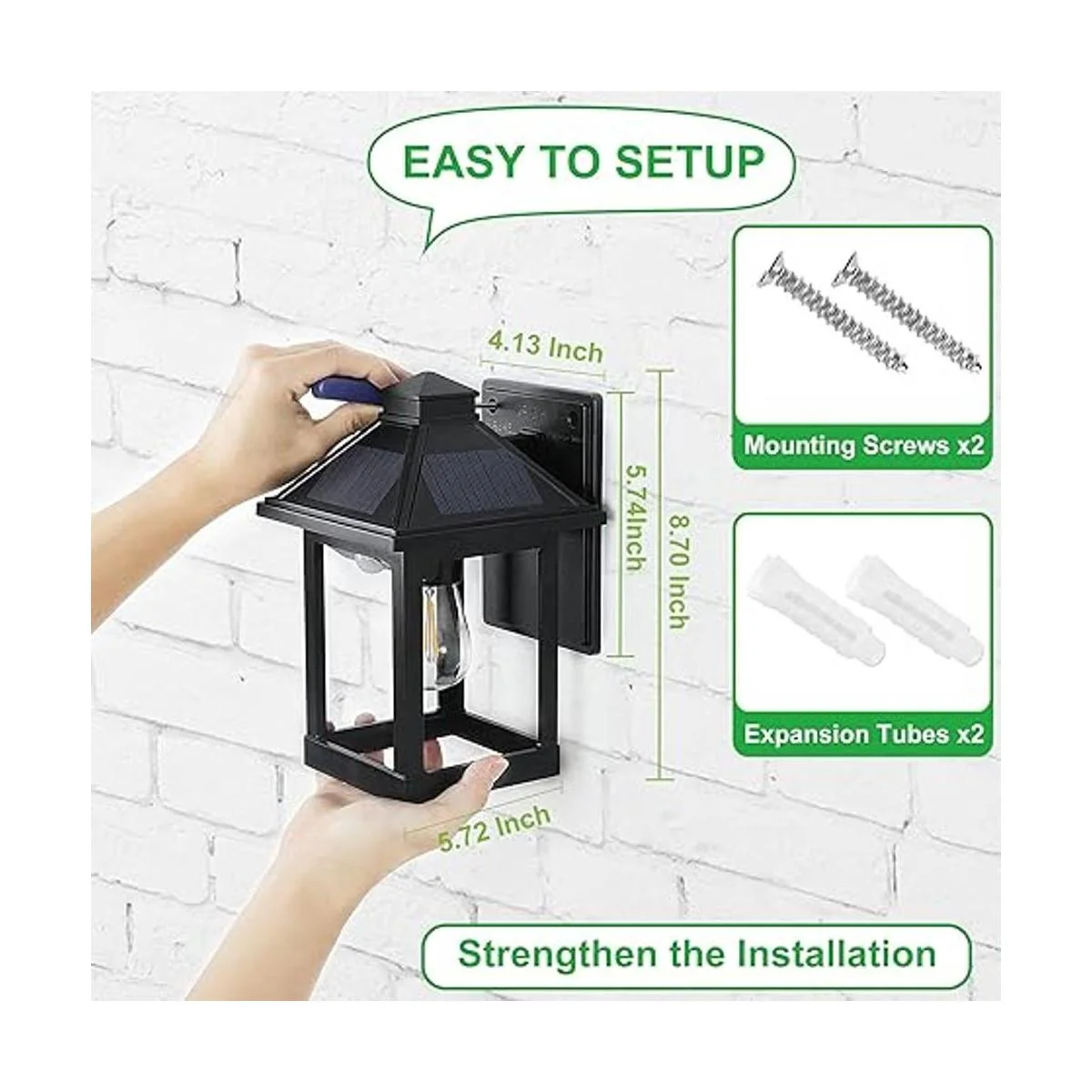 EASY TO SETUP

4.13 Inch

5.74Inch

8.70 Inch

5.72 Inch

Mounting Screws x2

Expansion Tubes x2

Strengthen the Installation