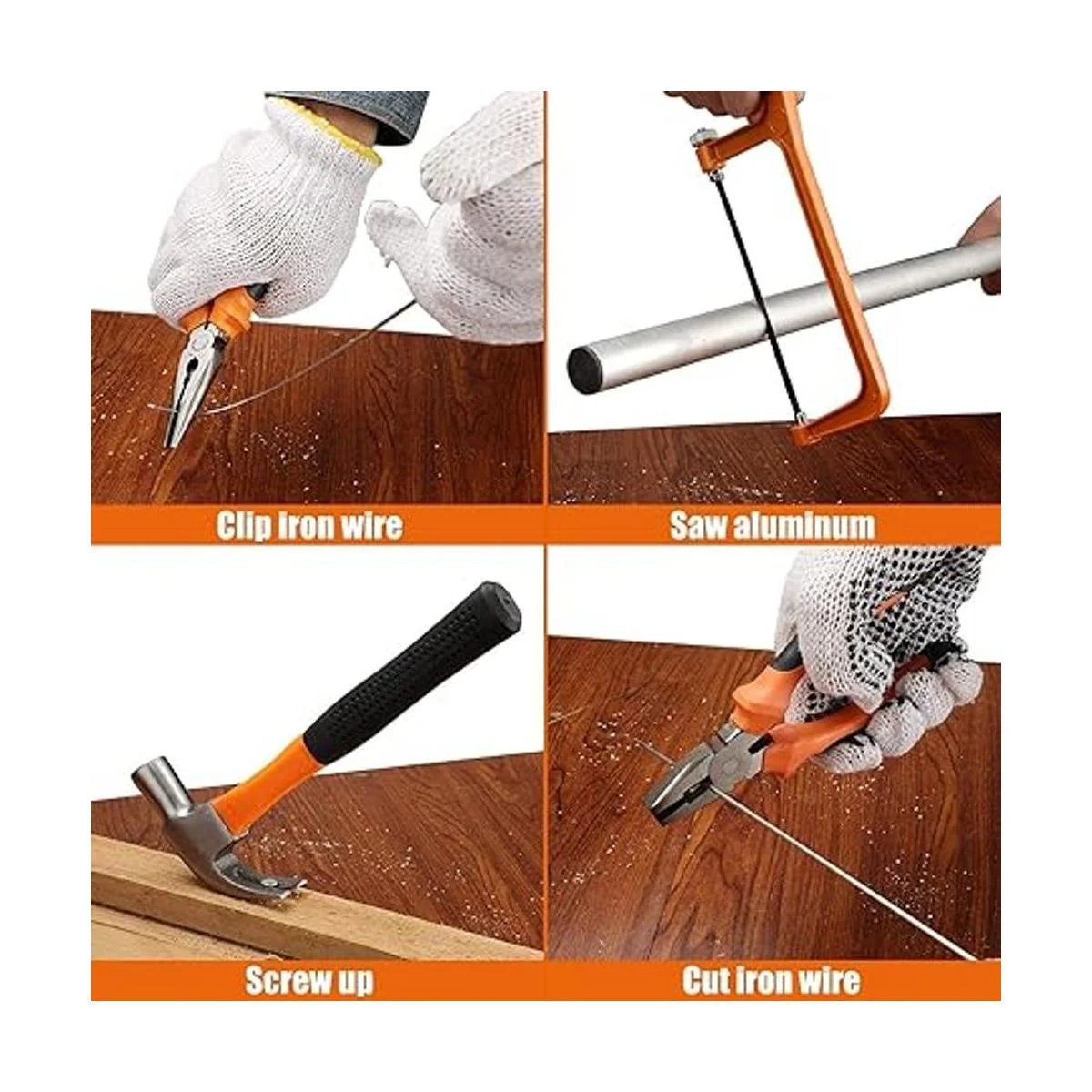 Clip iron wire

Saw aluminum

Screw up

Cut iron wire