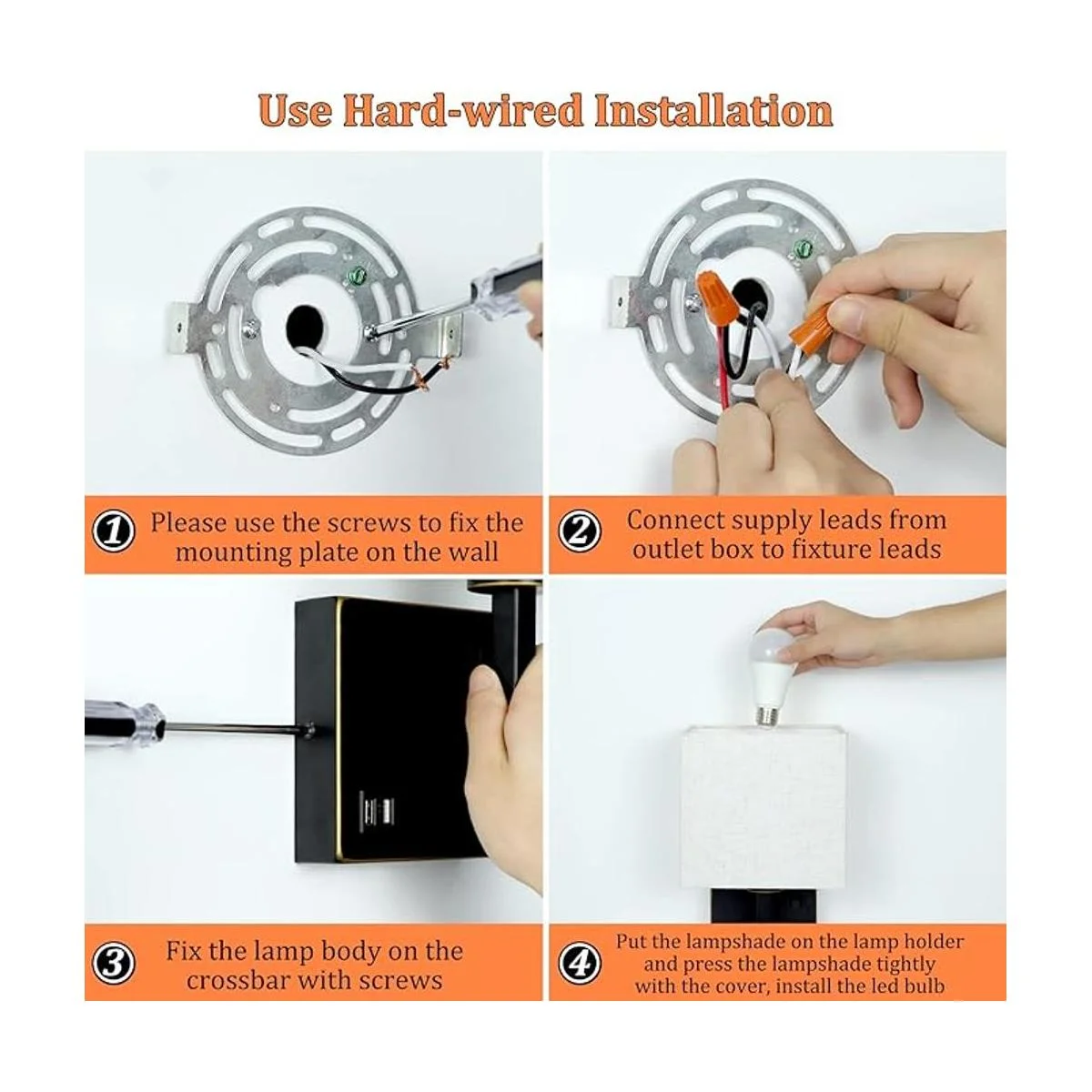 Use Hard-wired Installation

1 Please use the screws to fix the mounting plate on the wall

2 Connect supply leads from outlet box to fixture leads

3 Fix the lamp body on the crossbar with screws

4 Put the lampshade on the lamp holder and press the lampshade tightly with the cover, install the led bulb