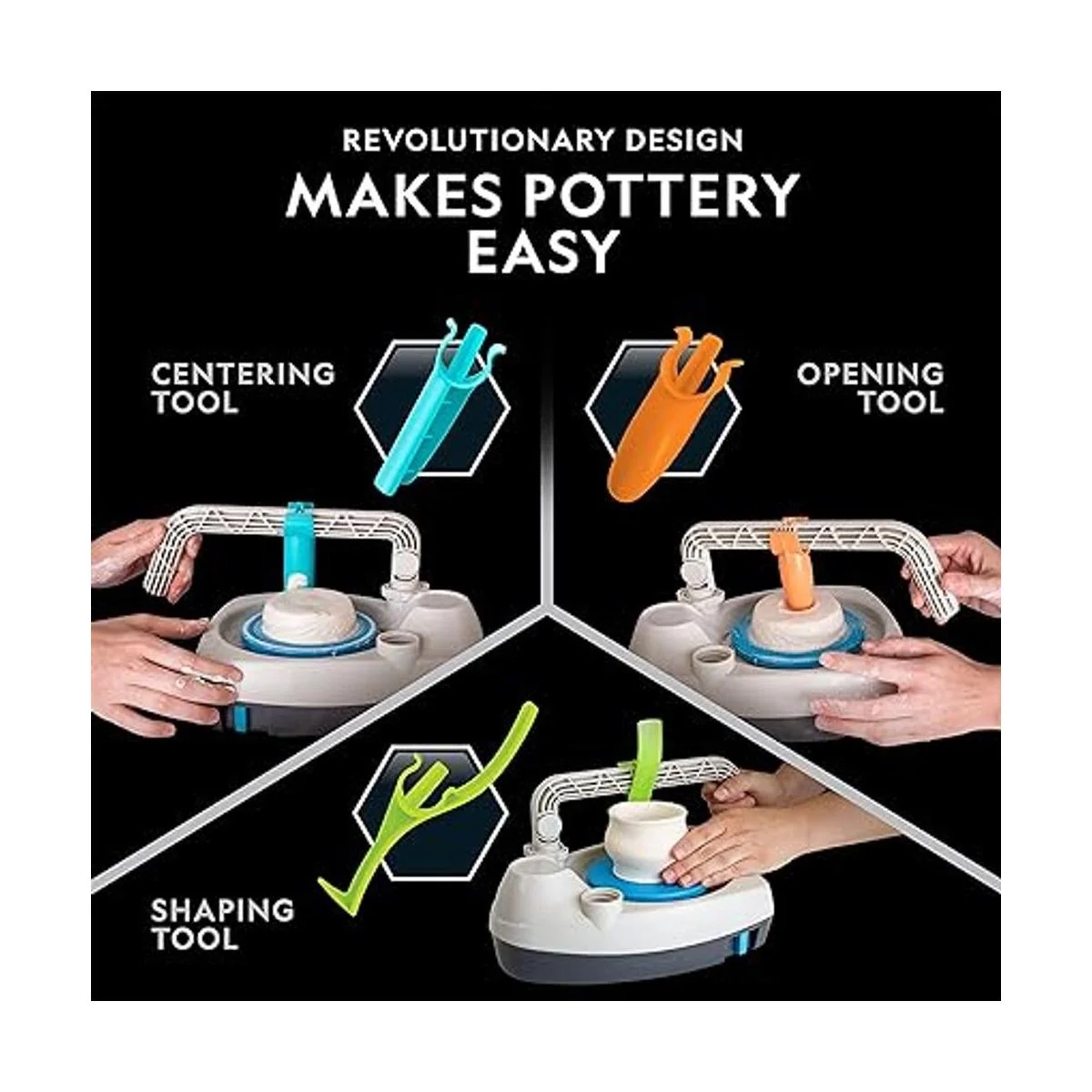 REVOLUTIONARY DESIGN
MAKES POTTERY EASY

CENTERING TOOL

OPENING TOOL

SHAPING TOOL