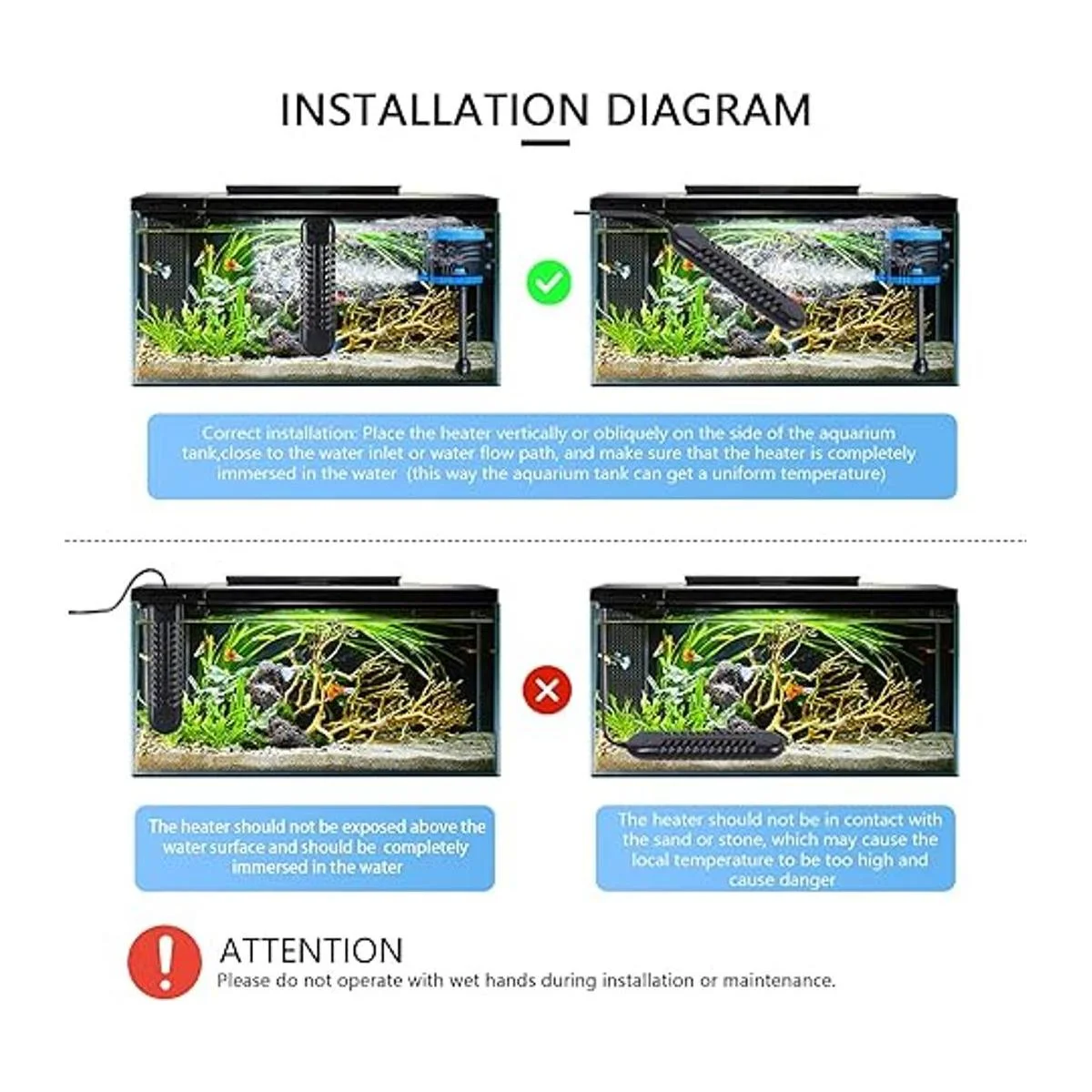 INSTALLATION DIAGRAM

Correct installation: Place the heater vertically or obliquely on the side of the aquarium tank,close to the water inlet or water flow path, and make sure that the heater is completely immersed in the water (this way the aquarium tank can get a uniform temperature)

The heater should not be exposed above the water surface and should be completely immersed in the water

The heater should not be in contact with the sand or stone, which may cause the local temperature to be too high and cause danger

ATTENTION
Please do not operate with wet hands during installation or maintenance.