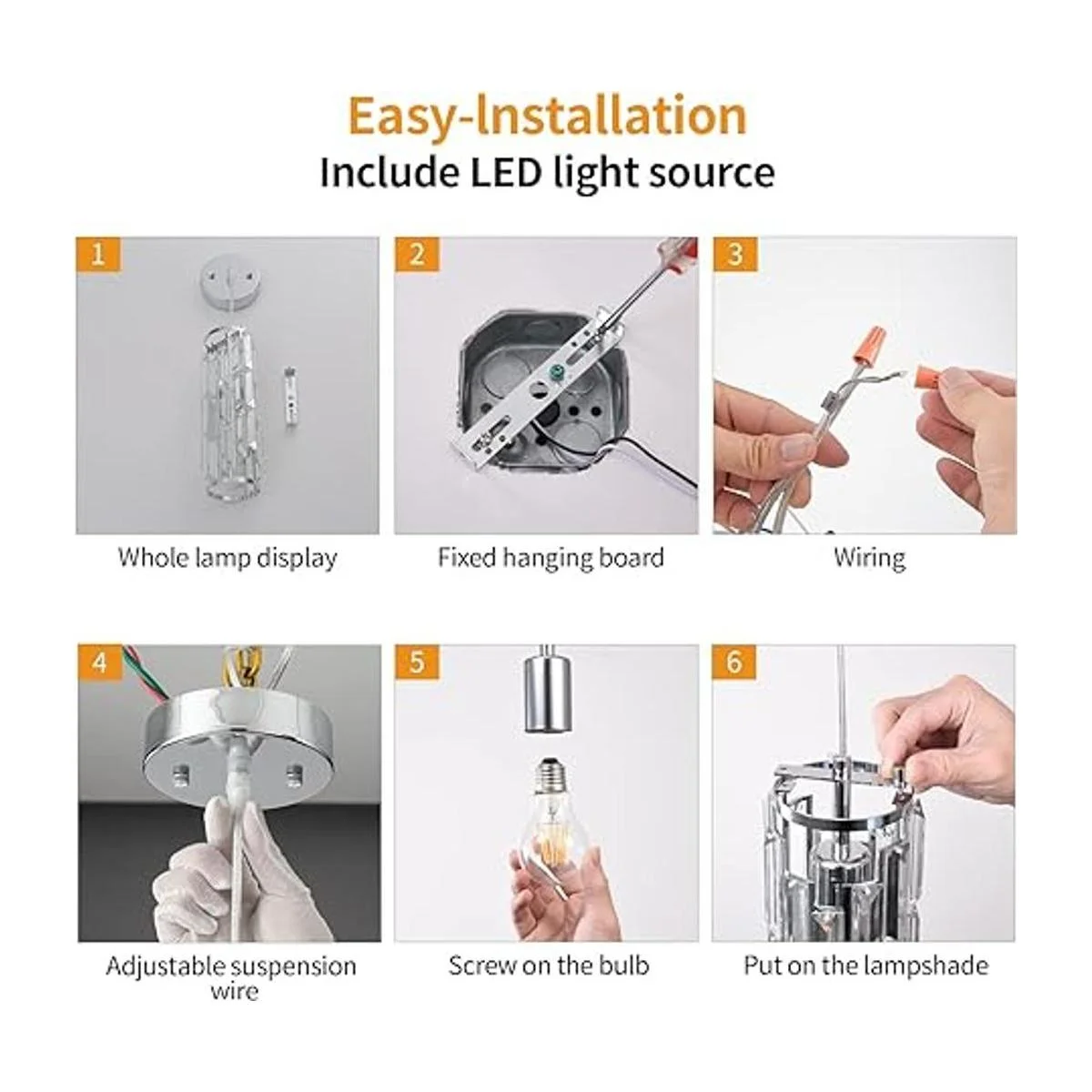 Easy-Installation
Include LED light source

1
Whole lamp display

2
Fixed hanging board

3
Wiring

4
Adjustable suspension wire

5
Screw on the bulb

6
Put on the lampshade