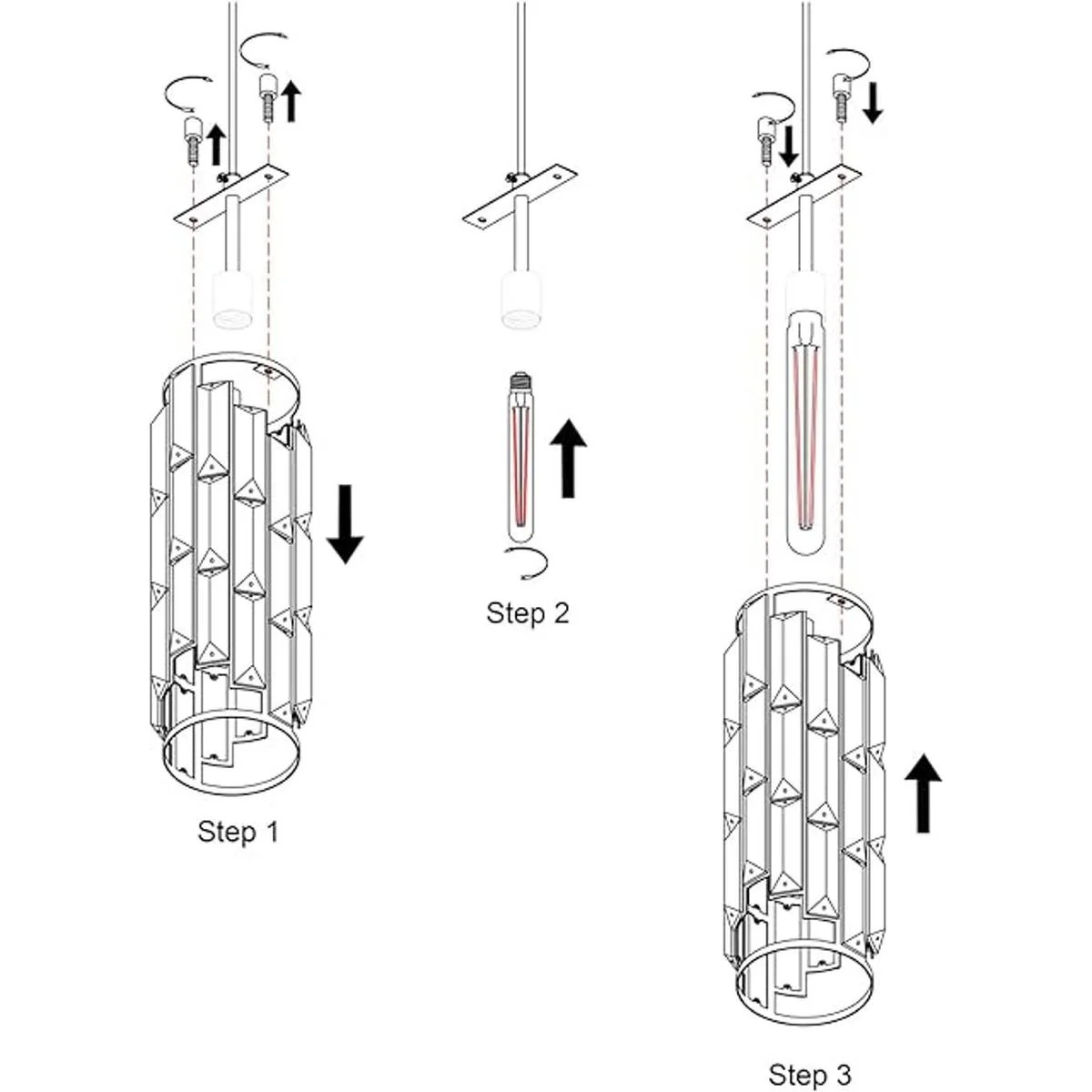 Step 1

Step 2

Step 3