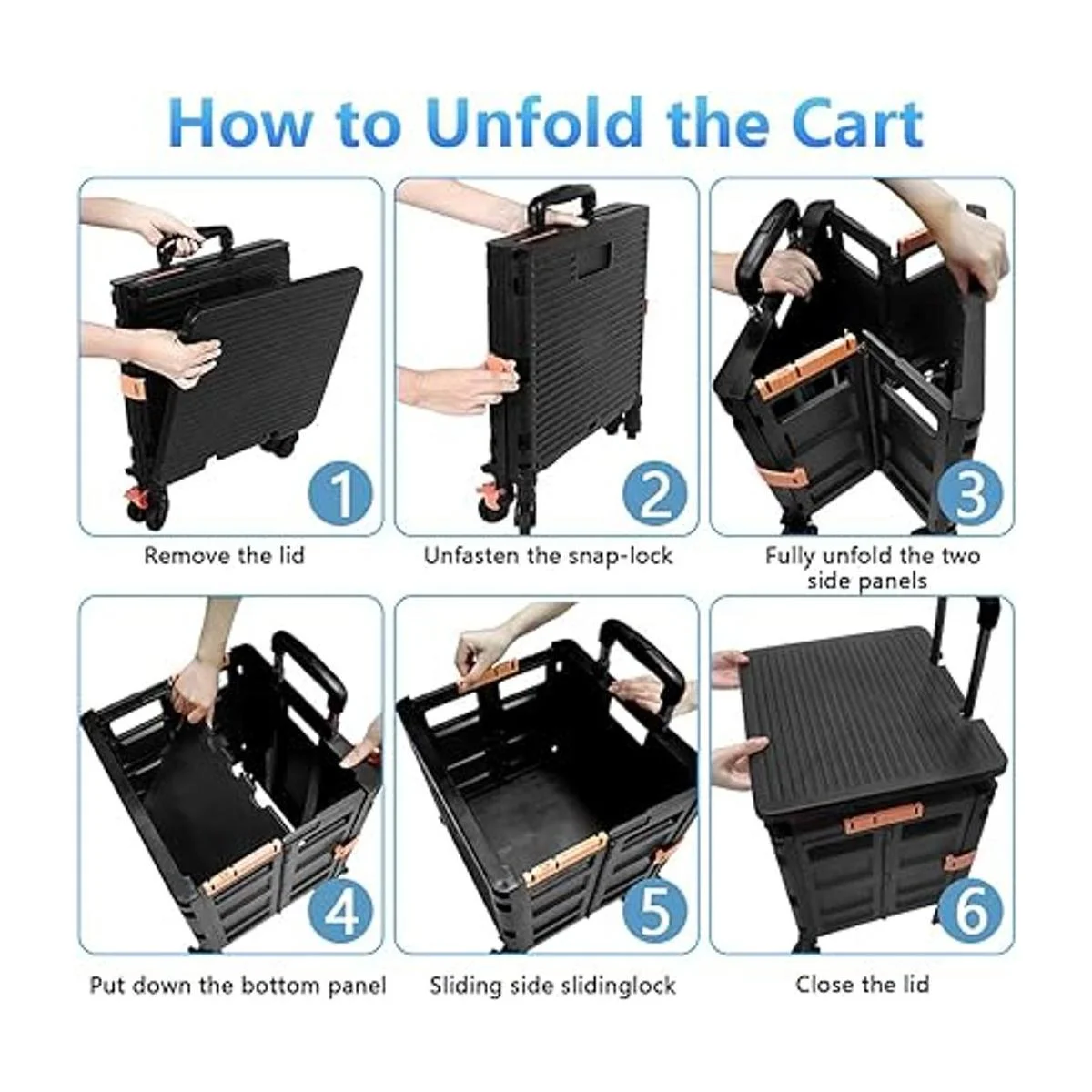 How to Unfold the Cart

1
Remove the lid

2
Unfasten the snap-lock

3
Fully unfold the two side panels

4
Put down the bottom panel

5
Sliding side slidinglock

6
Close the lid