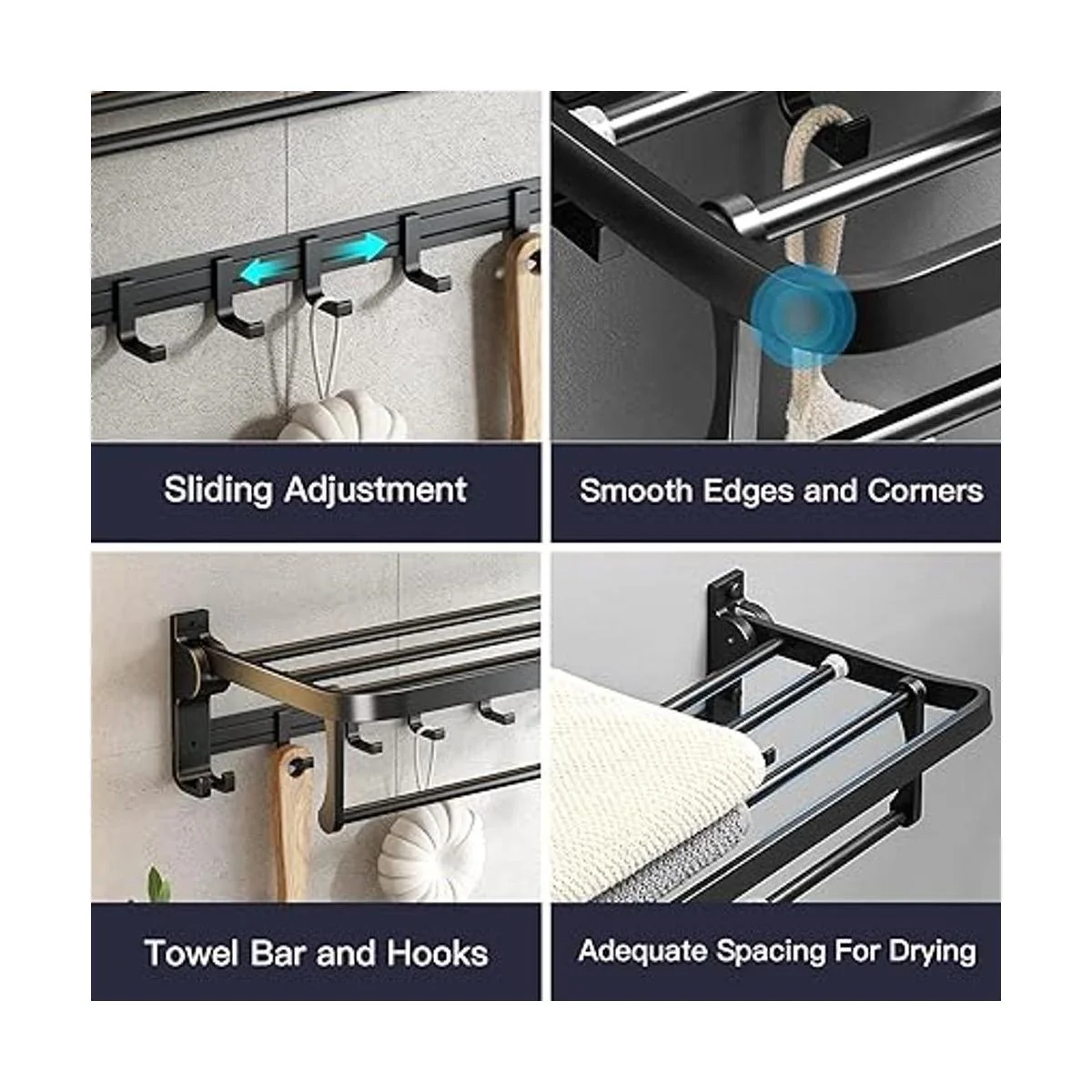 Sliding Adjustment

Smooth Edges and Corners

Towel Bar and Hooks

Adequate Spacing For Drying