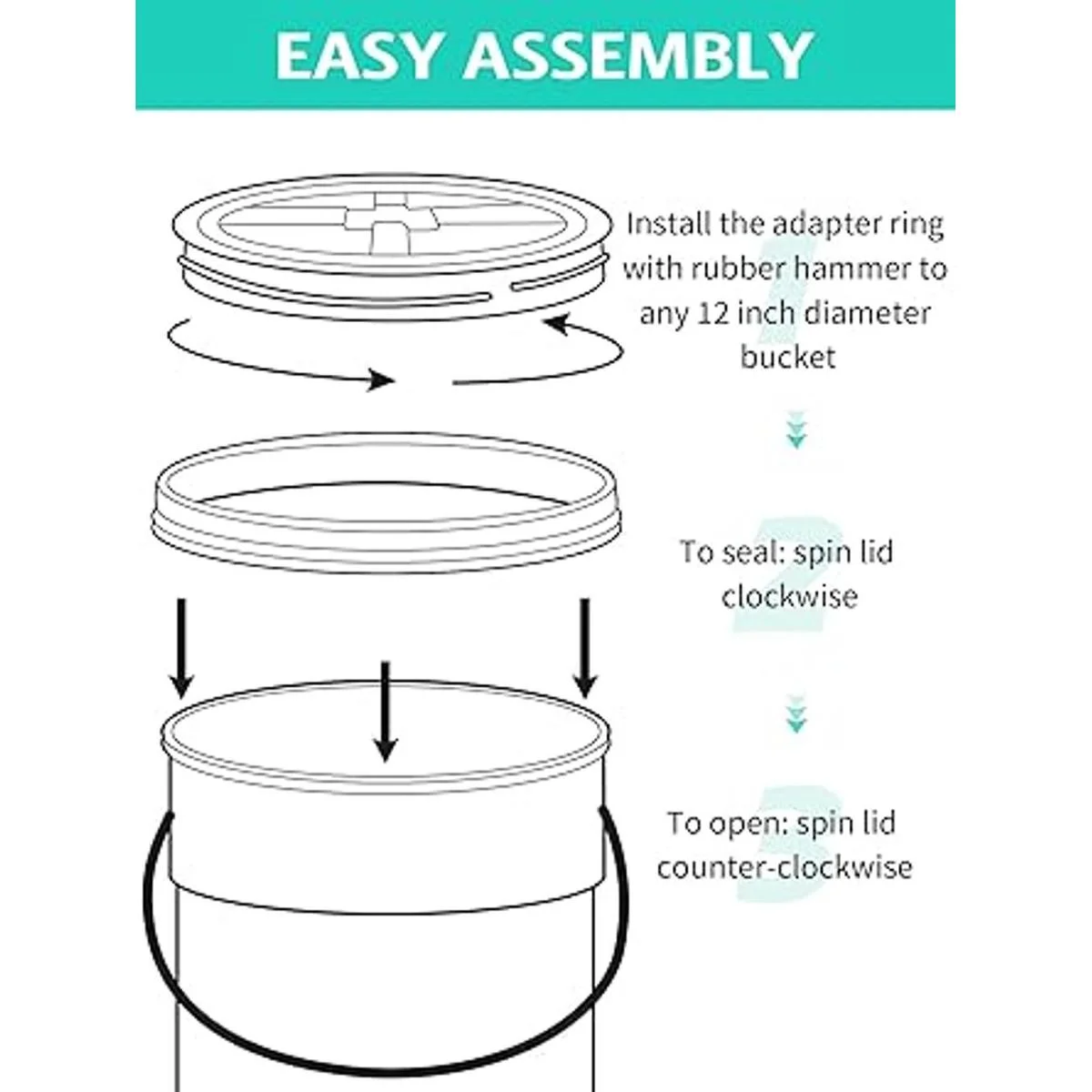 EASY ASSEMBLY

1
Install the adapter ring with rubber hammer to any 12 inch diameter bucket

2
To seal: spin lid clockwise

3
To open: spin lid counter-clockwise