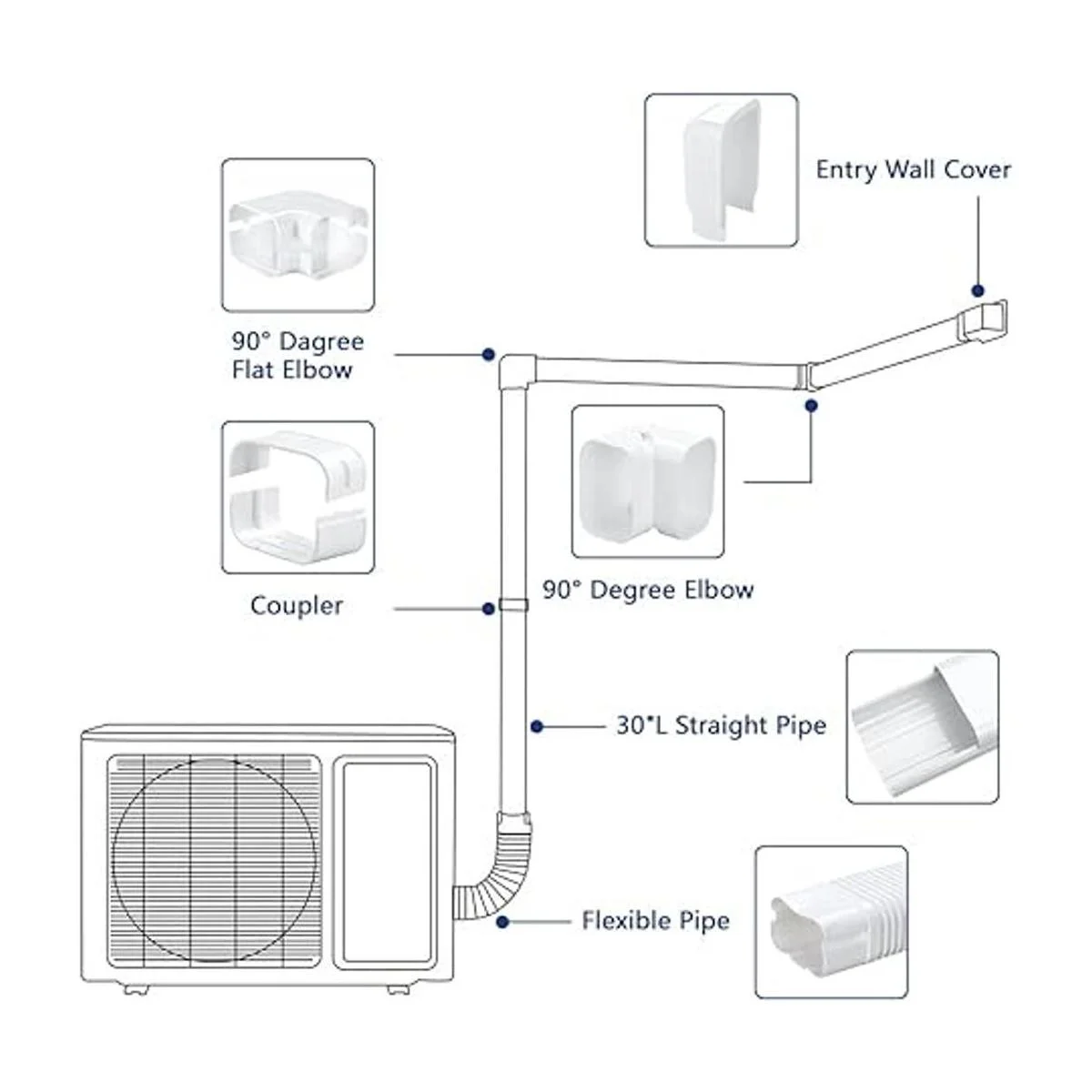 Entry Wall Cover

90° Dagree Flat Elbow

Coupler

90° Degree Elbow

30"L Straight Pipe

Flexible Pipe