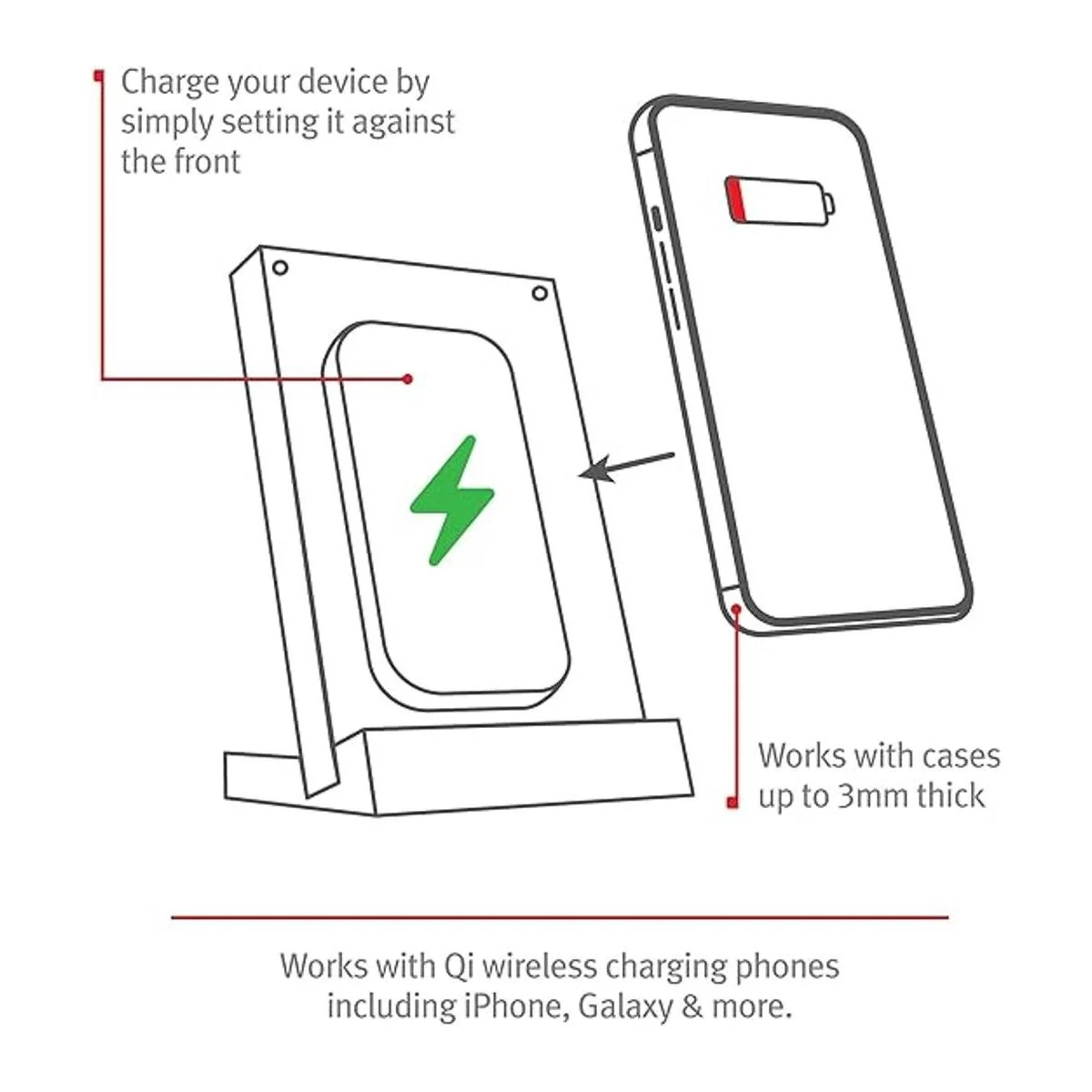 Charge your device by simply setting it against the front

Works with cases up to 3mm thick

Works with Qi wireless charging phones including iPhone, Galaxy & more.