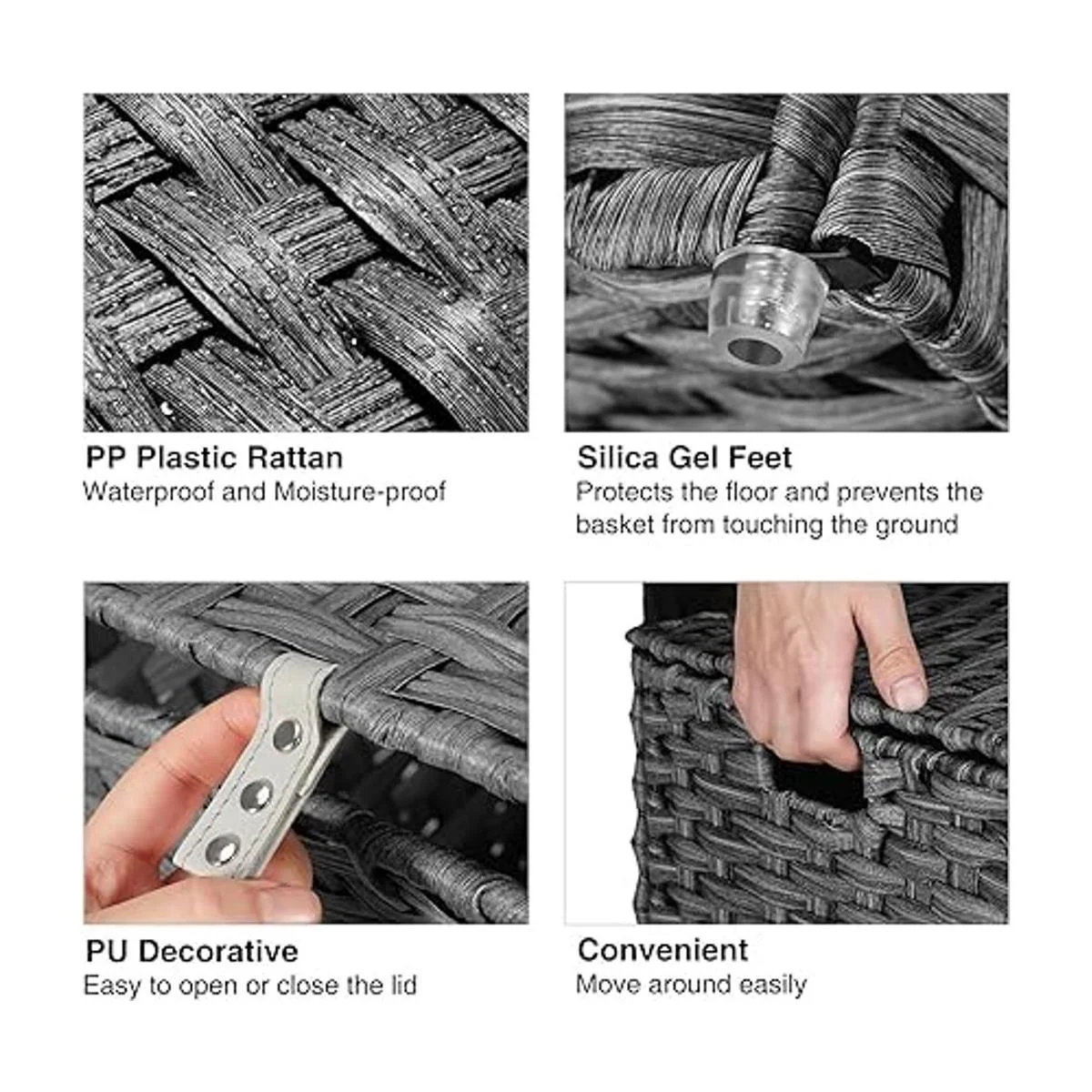 PP Plastic Rattan
Waterproof and Moisture-proof

Silica Gel Feet
Protects the floor and prevents the basket from touching the ground

PU Decorative
Easy to open or close the lid

Convenient
Move around easily