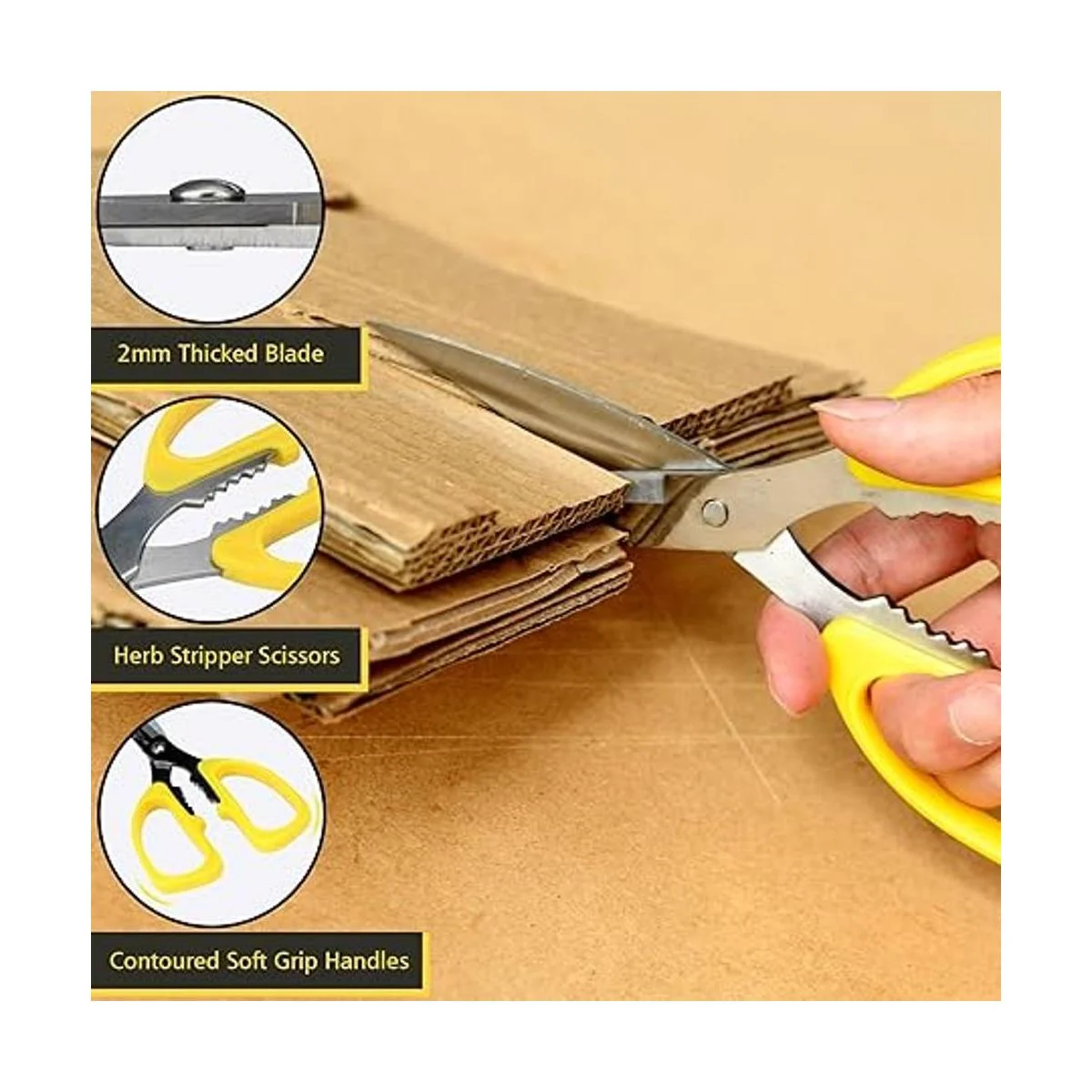 2mm Thicked Blade

Herb Stripper Scissors

Contoured Soft Grip Handles