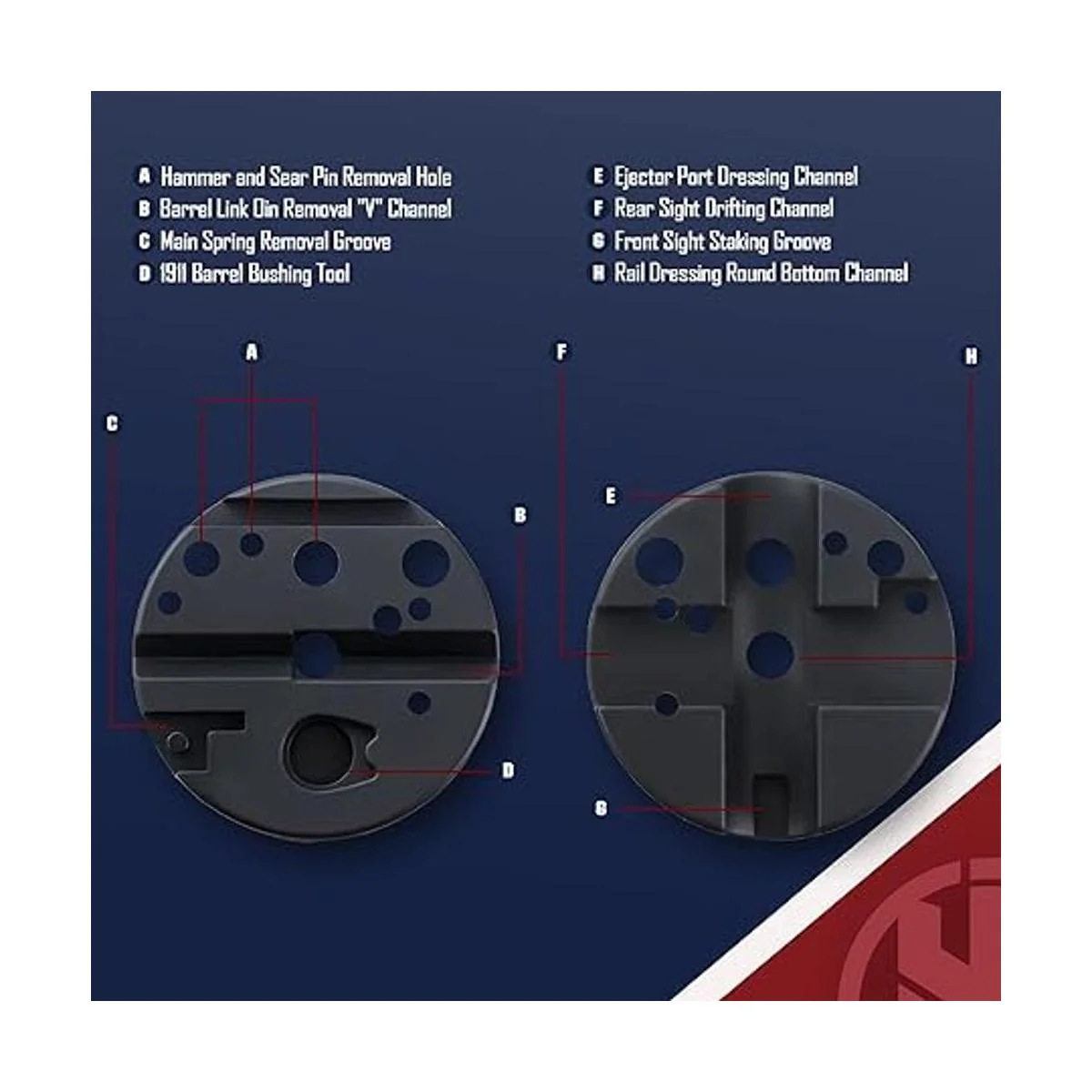 A Hammer and Sear Pin Removal Hole
B Barrel Link Oin Removal "V" Channel
C Main Spring Removal Groove
D 1911 Barrel Bushing Tool

E Ejector Port Dressing Channel
F Rear Sight Drifting Channel
G Front Sight Staking Groove
H Rail Dressing Round Bottom Channel

A
C
B
D
F
H
E
G