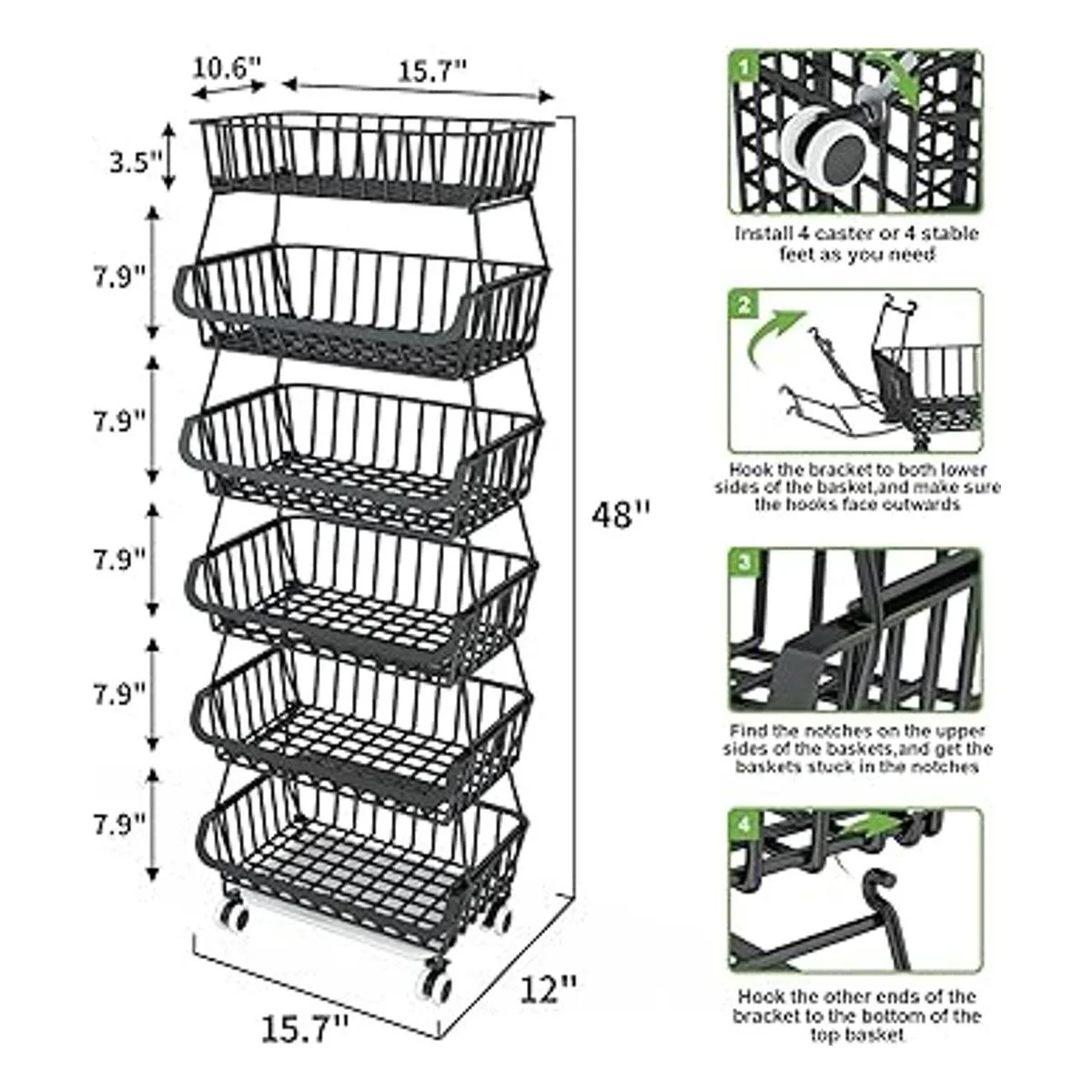 10.6"

15.7"

3.5"

7.9"

7.9"

7.9"

7.9"

7.9"

48"

12"

15.7"

1

Install 4 caster or 4 stable feet as you need

2

Hook the bracket to both lower sides of the basket,and make sure the hooks face outwards

3

Find the notches on the upper sides of the baskets,and get the baskets stuck in the notches

4

Hook the other ends of the bracket to the bottom of the top basket