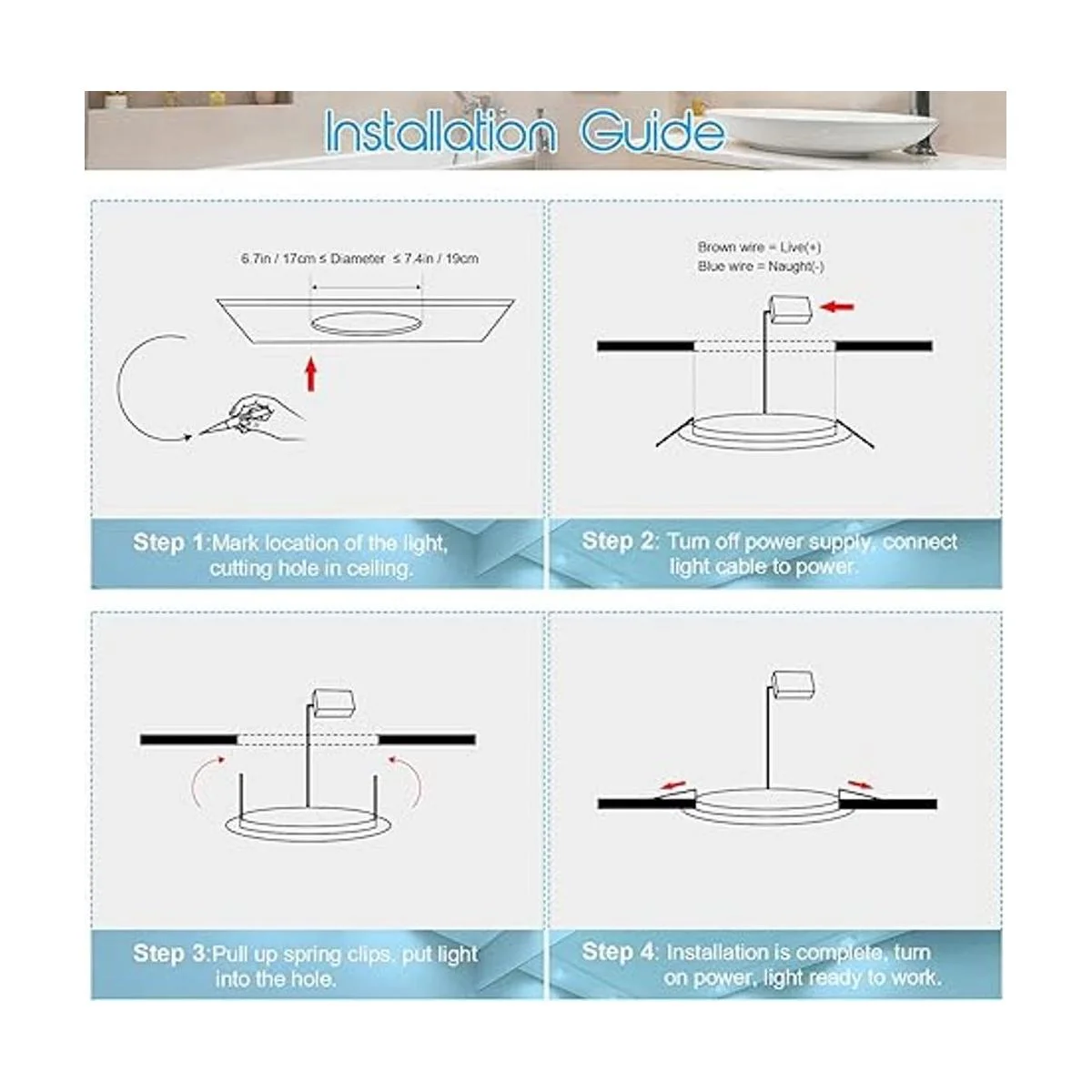 Installation Guide

6.7in / 17cm ≤ Diameter ≤ 7.4in / 19cm

Step 1:Mark location of the light, cutting hole in ceiling.

Brown wire = Live(+)
Blue wire = Naught(-)

Step 2: Turn off power supply, connect light cable to power.

Step 3:Pull up spring clips, put light into the hole.

Step 4: Installation is complete, turn on power, light ready to work.