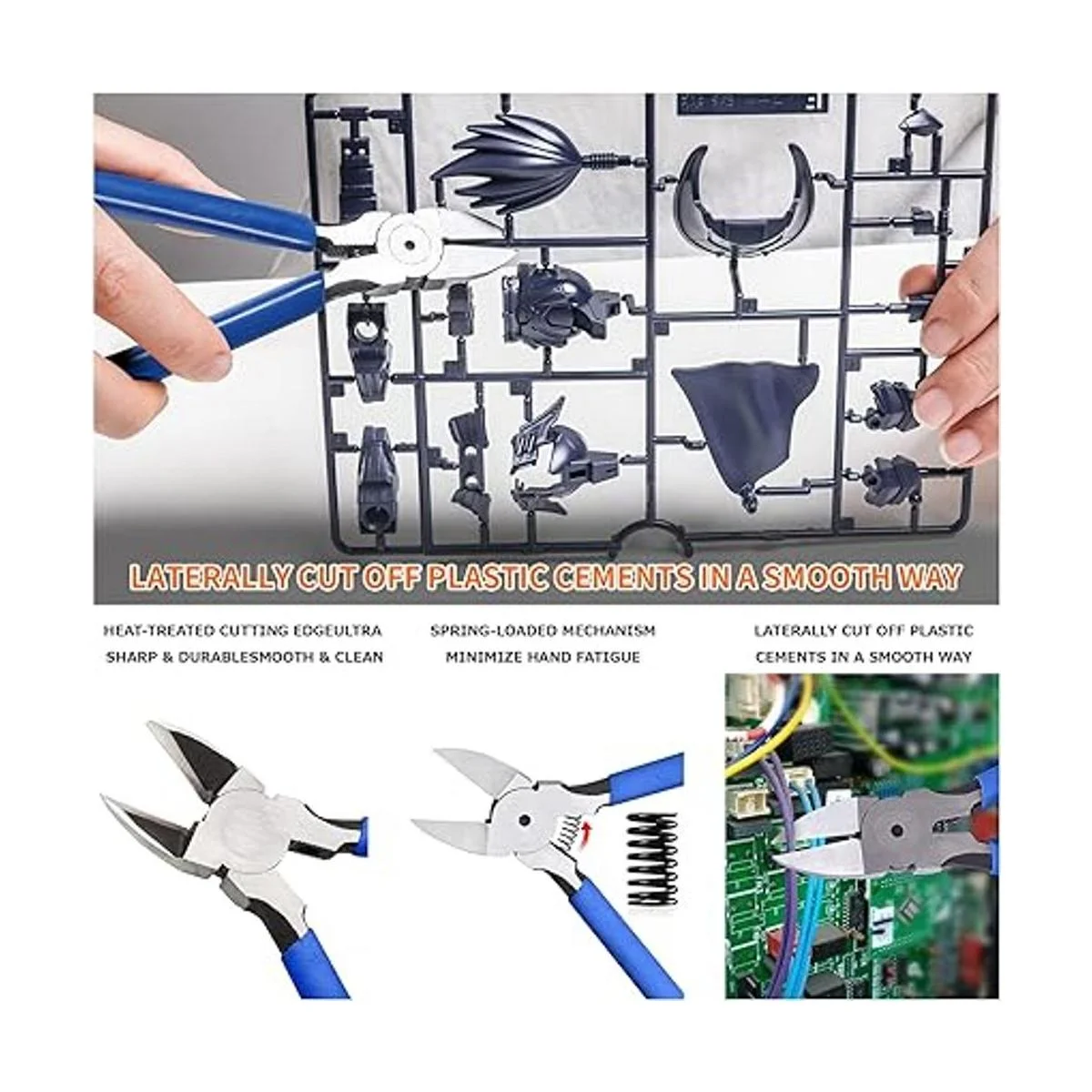 LATERALLY CUT OFF PLASTIC CEMENTS IN A SMOOTH WAY

HEAT-TREATED CUTTING EDGEULTRA SHARP & DURABLESMOOTH & CLEAN

SPRING-LOADED MECHANISM MINIMIZE HAND FATIGUE

LATERALLY CUT OFF PLASTIC CEMENTS IN A SMOOTH WAY