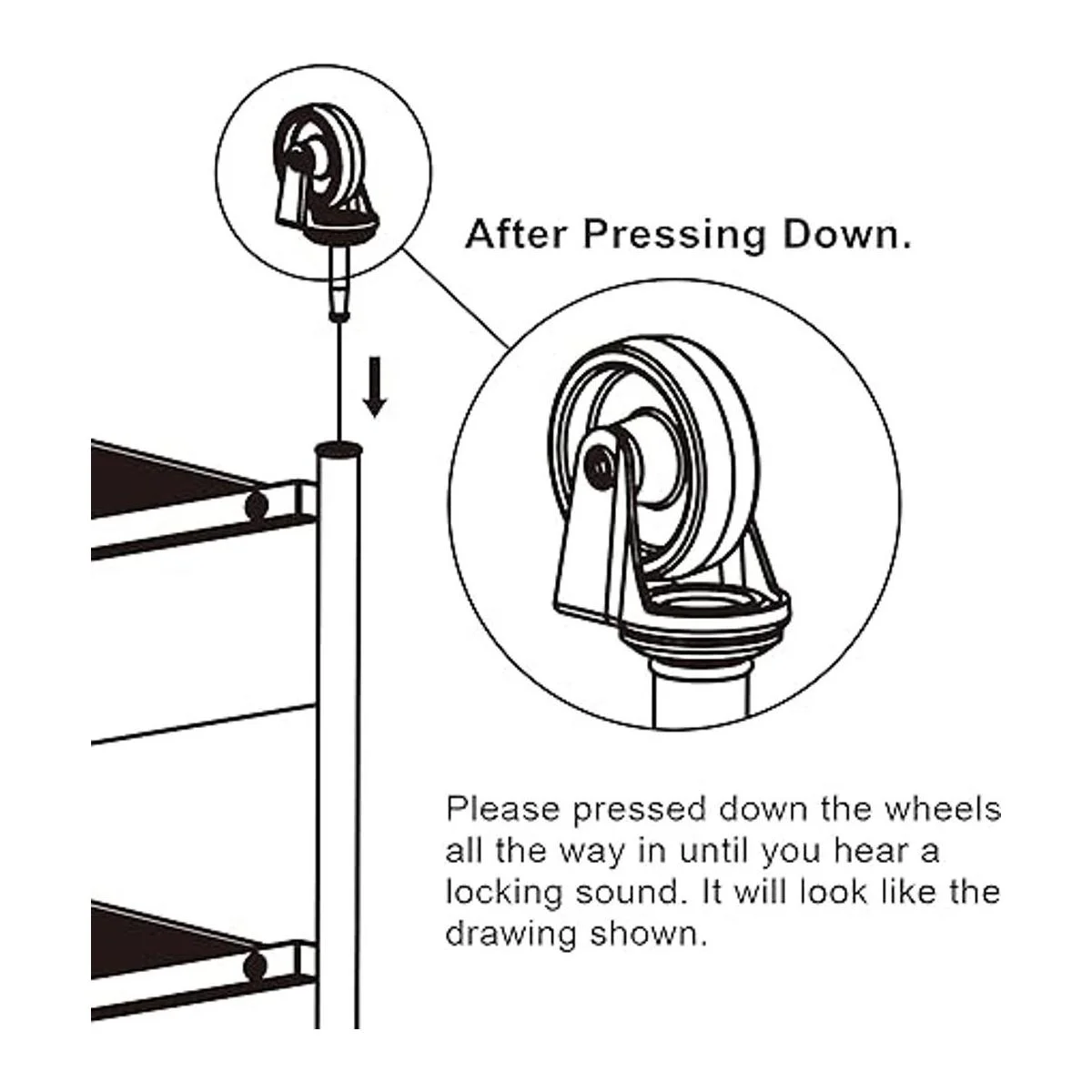 After Pressing Down.

Please pressed down the wheels all the way in until you hear a locking sound. It will look like the drawing shown.