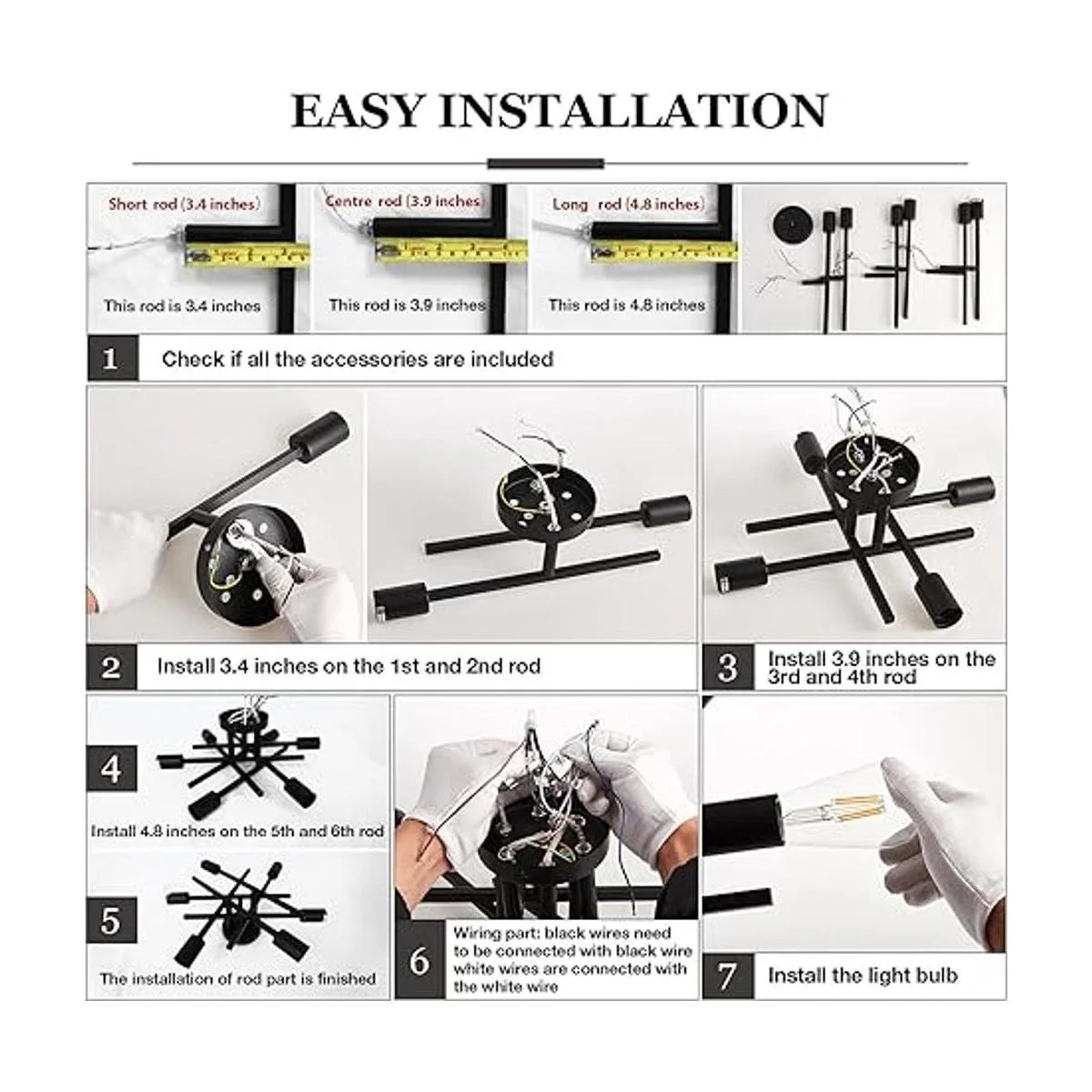 EASY INSTALLATION

Short rod (3.4 inches)

This rod is 3.4 inches

Centre rod (3.9 inches)

This rod is 3.9 inches

Long rod (4.8 inches)

This rod is 4.8 inches

1 Check if all the accessories are included

2 Install 3.4 inches on the 1st and 2nd rod

3 Install 3.9 inches on the 3rd and 4th rod

4

Install 4.8 inches on the 5th and 6th rod

5

The installation of rod part is finished

6 Wiring part: black wires need to be connected with black wire white wires are connected with the white wire

7 Install the light bulb