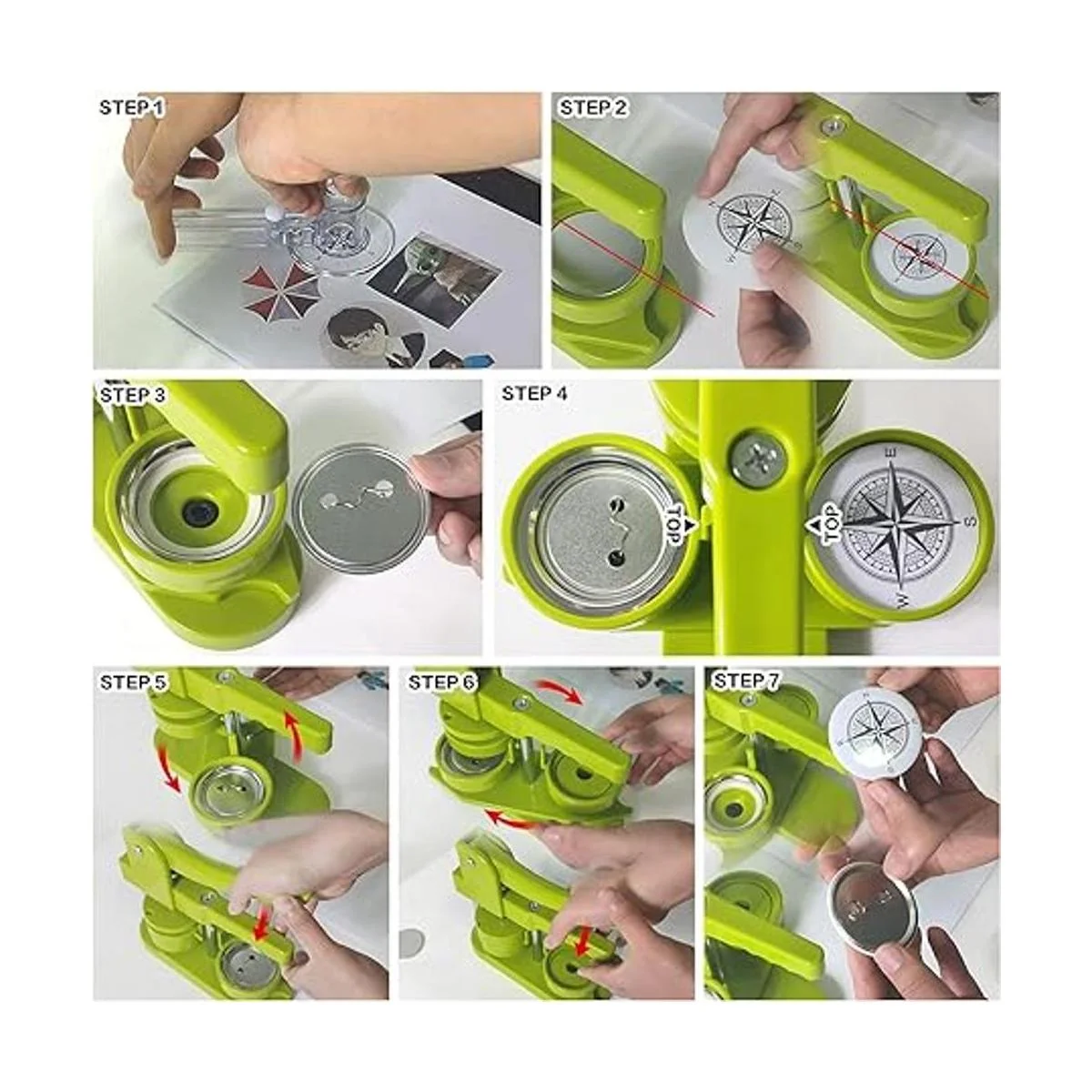 STEP 1

STEP 2

STEP 3

STEP 4
TOP
TOP
E
S
W

STEP 5

STEP 6

STEP 7