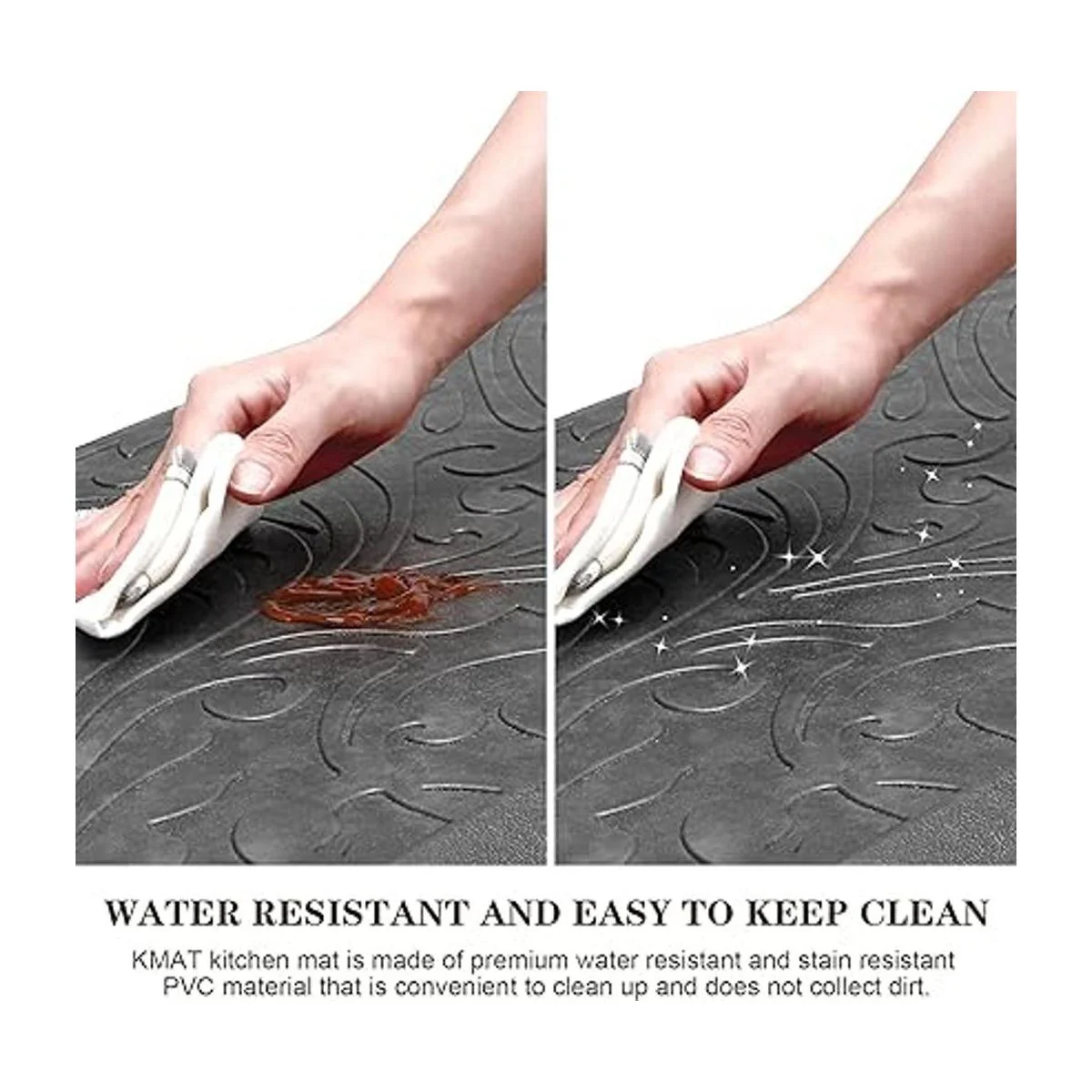 WATER RESISTANT AND EASY TO KEEP CLEAN

KMAT kitchen mat is made of premium water resistant and stain resistant PVC material that is convenient to clean up and does not collect dirt.