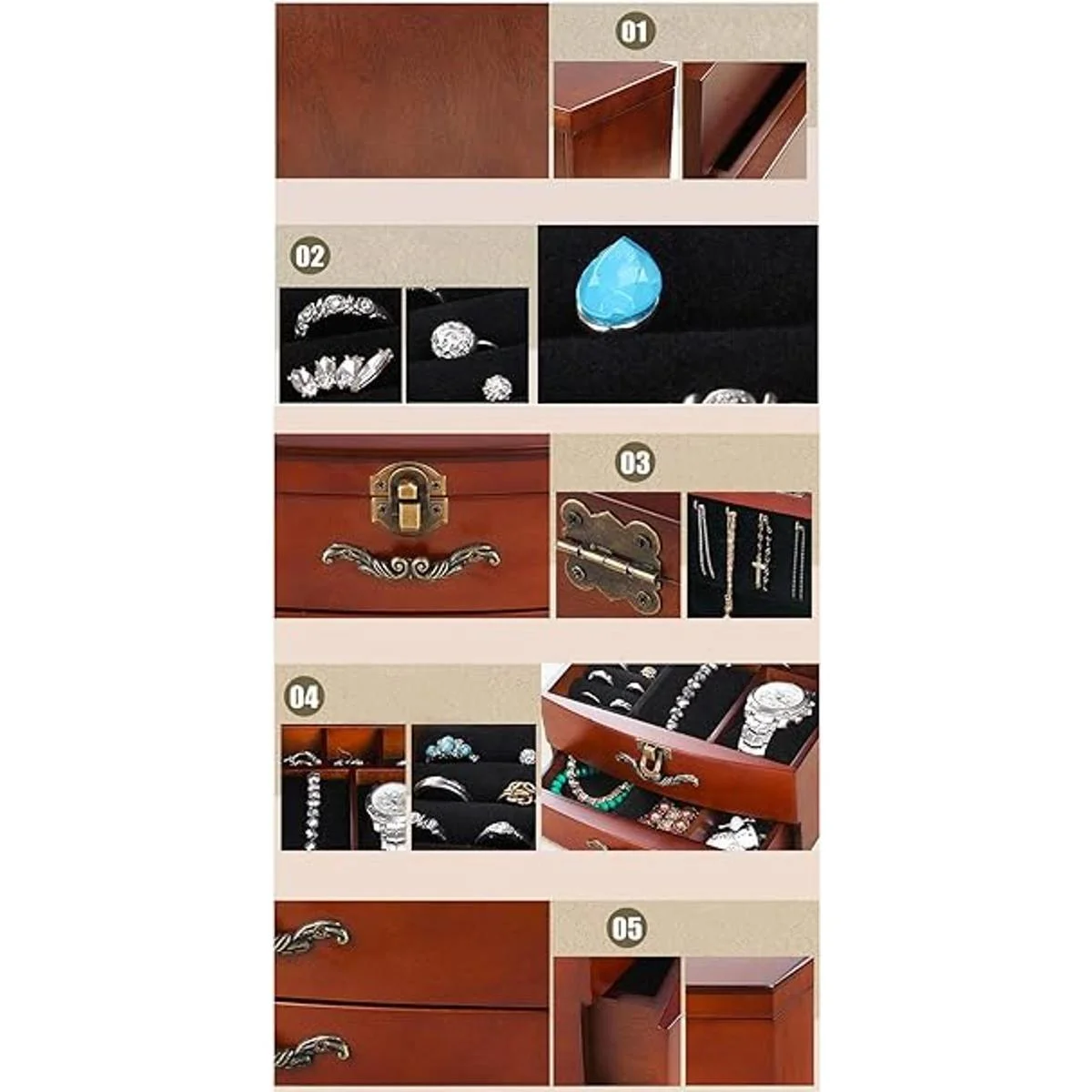 01

02

03

04

05