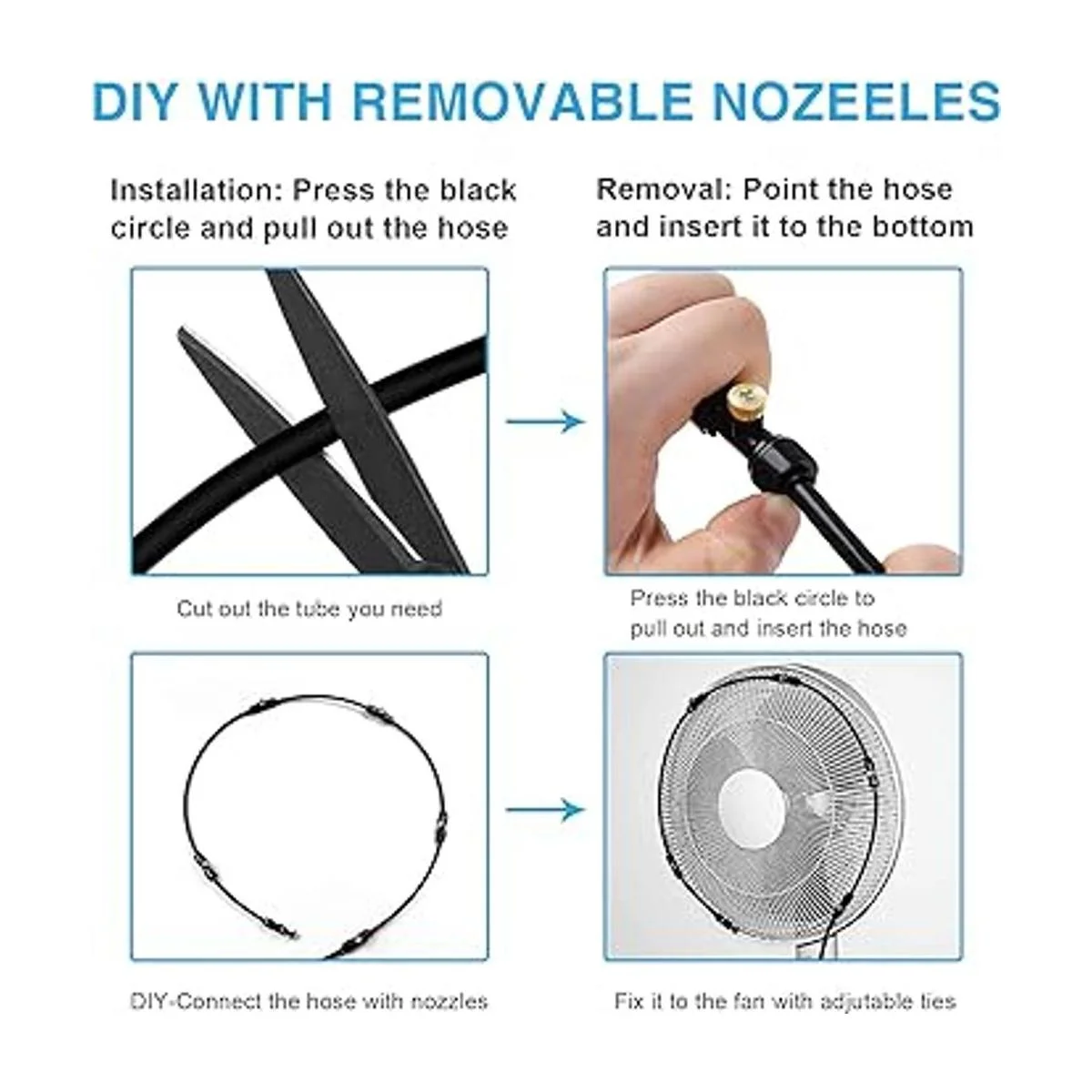 DIY WITH REMOVABLE NOZEELES

Installation: Press the black circle and pull out the hose

Removal: Point the hose and insert it to the bottom

Cut out the tube you need

Press the black circle to pull out and insert the hose

DIY-Connect the hose with nozzles

Fix it to the fan with adjutable ties