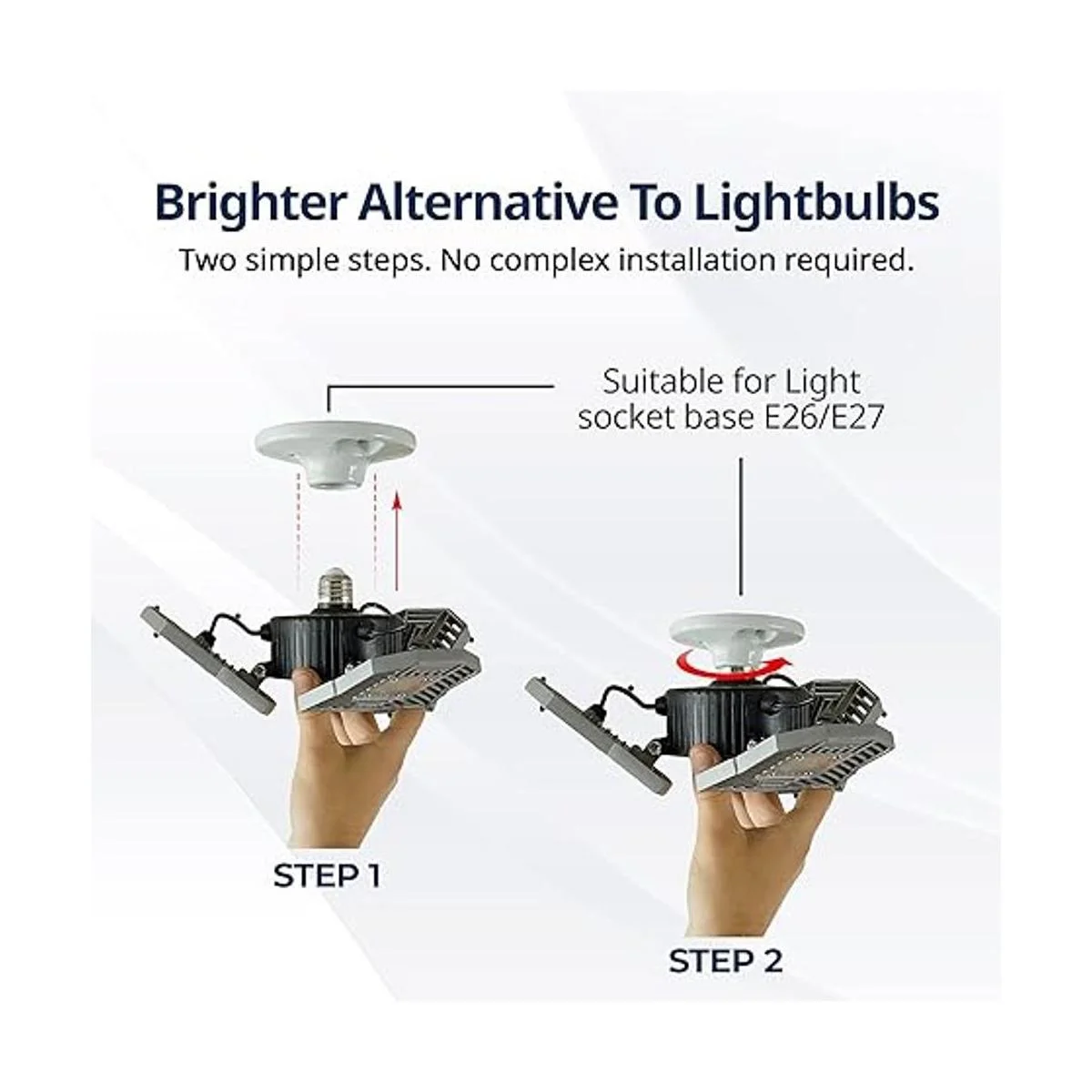 Brighter Alternative To Lightbulbs
Two simple steps. No complex installation required.

Suitable for Light socket base E26/E27

STEP 1

STEP 2