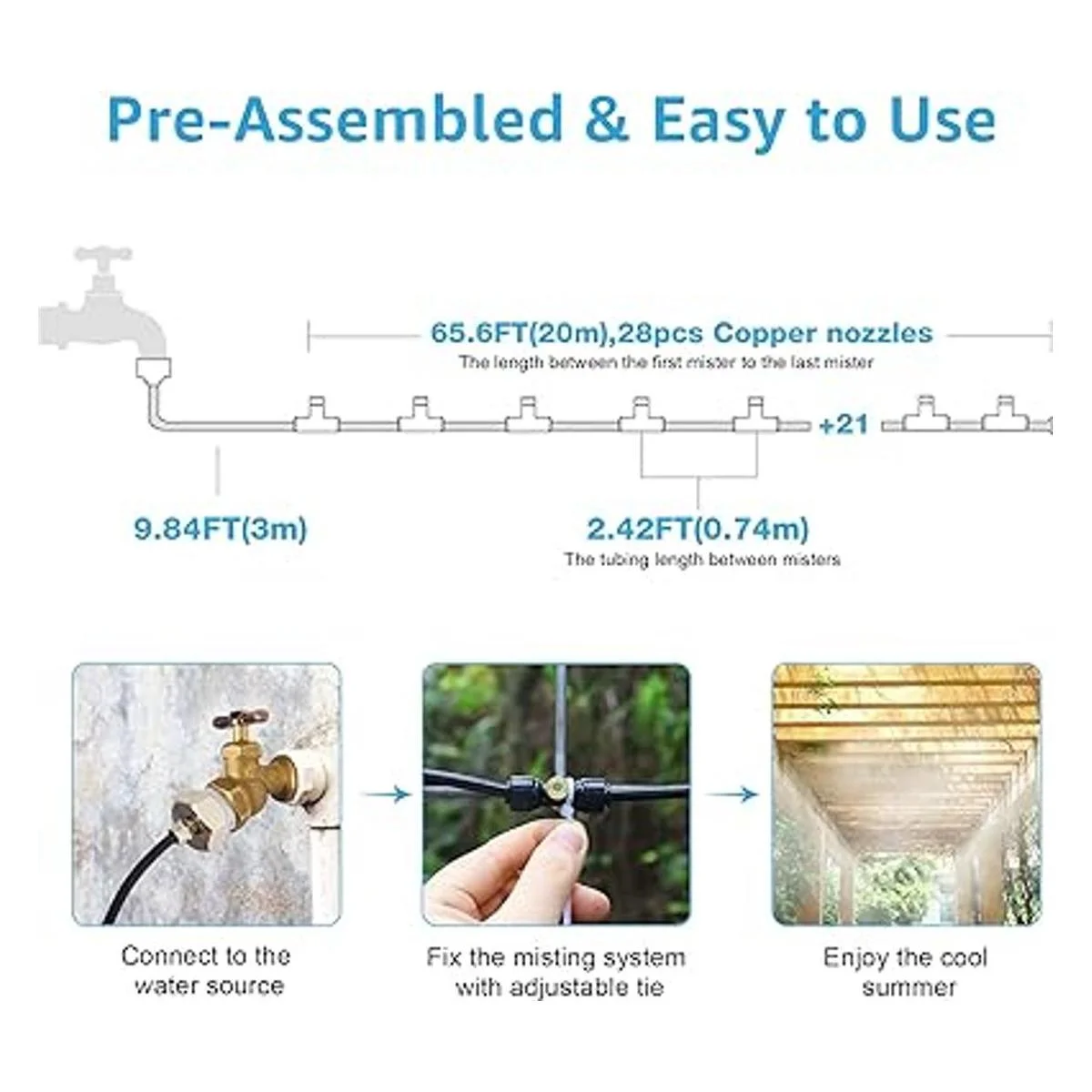 Pre-Assembled & Easy to Use

65.6FT(20m),28pcs Copper nozzles
The length between the first mister to the last mister

+21

9.84FT(3m)

2.42FT(0.74m)
The tubing length between misters

Connect to the water source

Fix the misting system with adjustable tie

Enjoy the cool summer