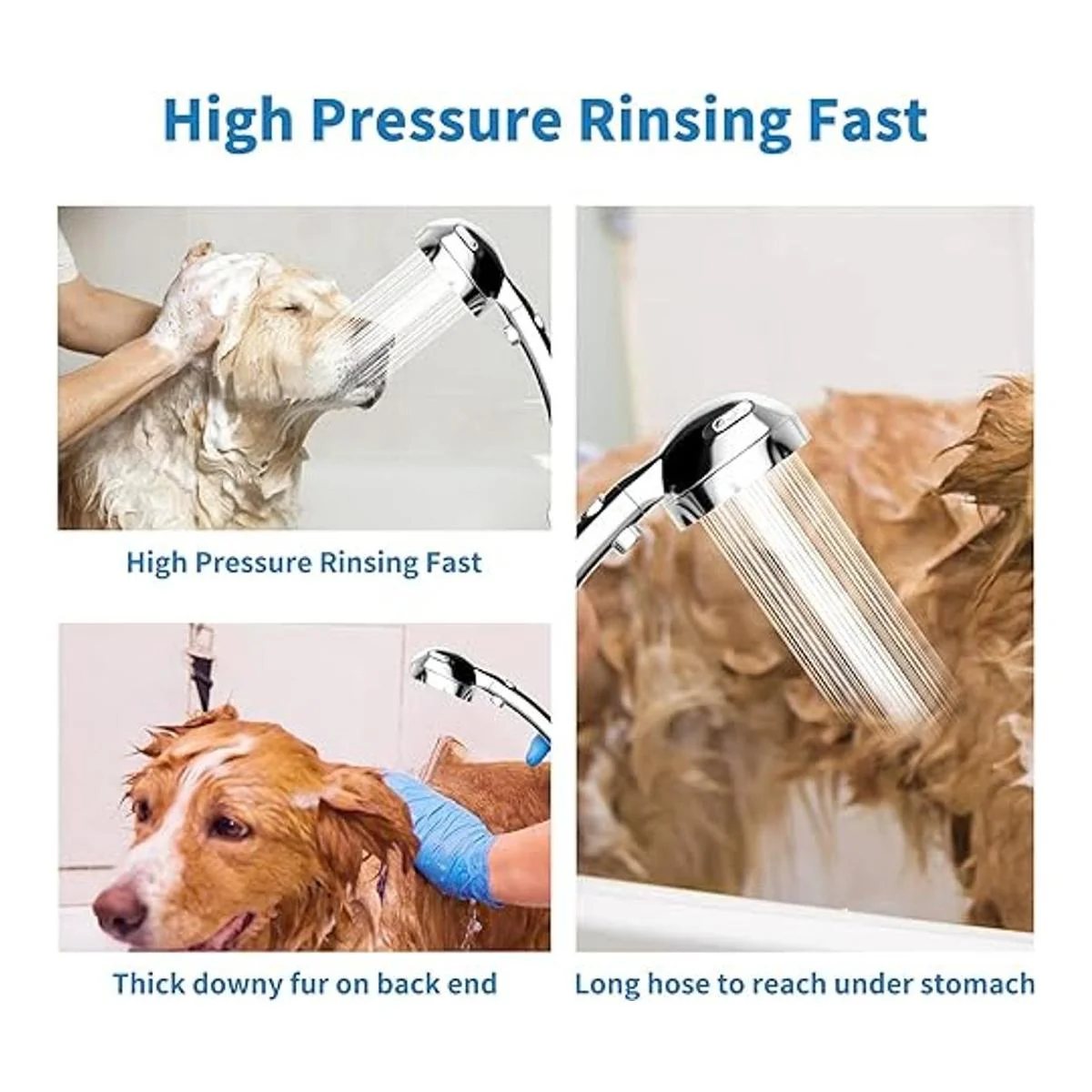 High Pressure Rinsing Fast

High Pressure Rinsing Fast

Thick downy fur on back end

Long hose to reach under stomach