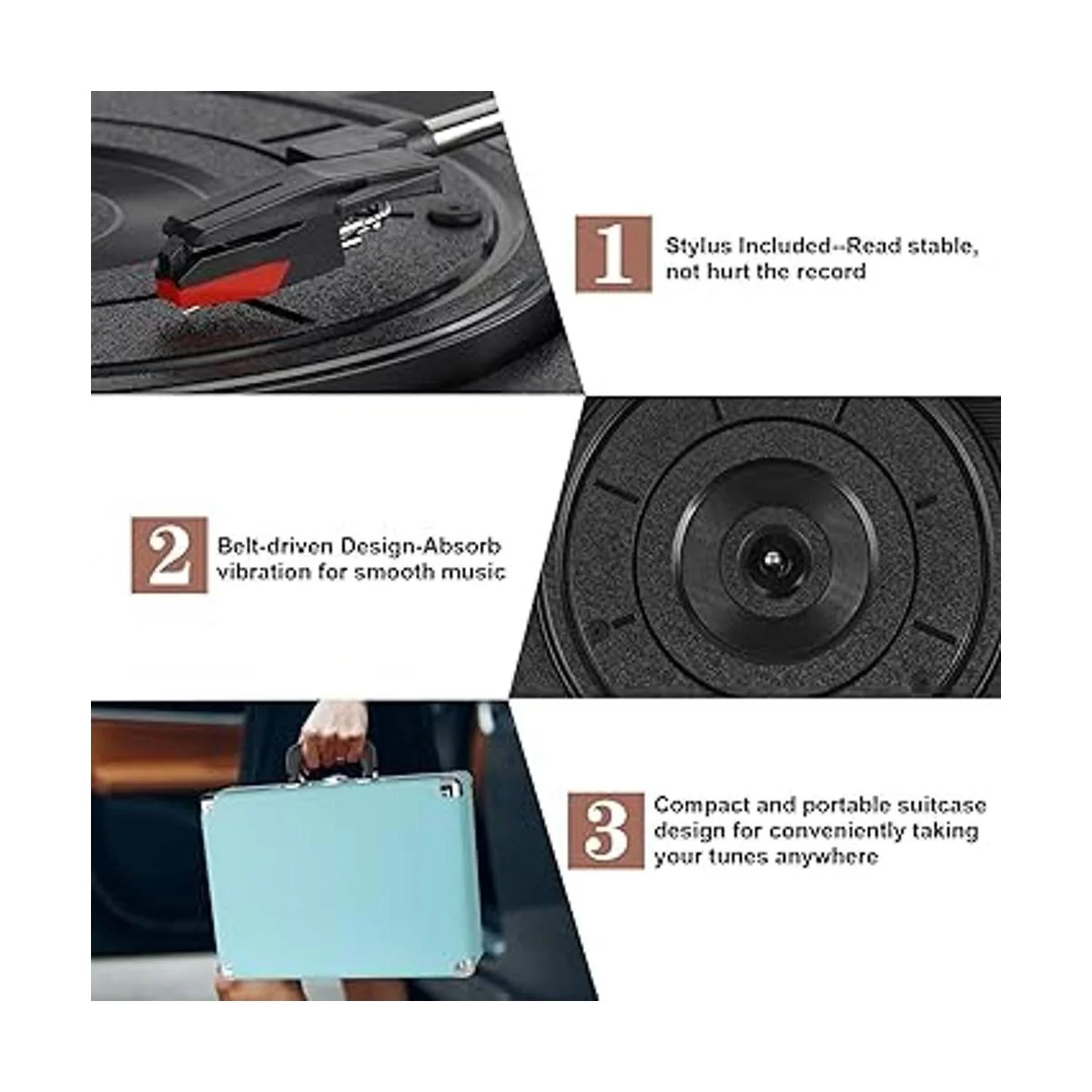 1

Stylus Included--Read stable, not hurt the record

2

Belt-driven Design-Absorb vibration for smooth music

3

Compact and portable suitcase design for conveniently taking your tunes anywhere