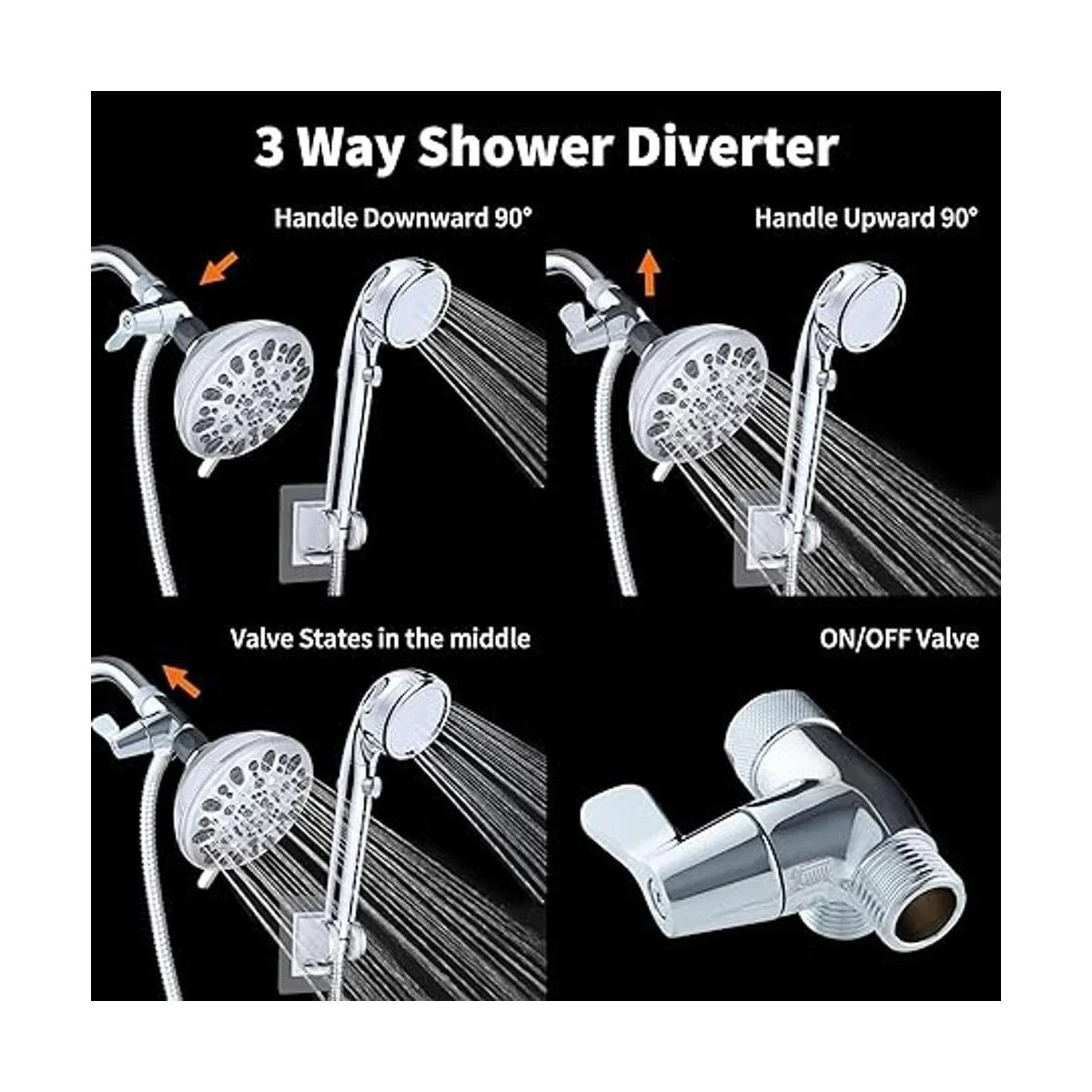 3 Way Shower Diverter

Handle Downward 90°

Handle Upward 90°

Valve States in the middle

ON/OFF Valve