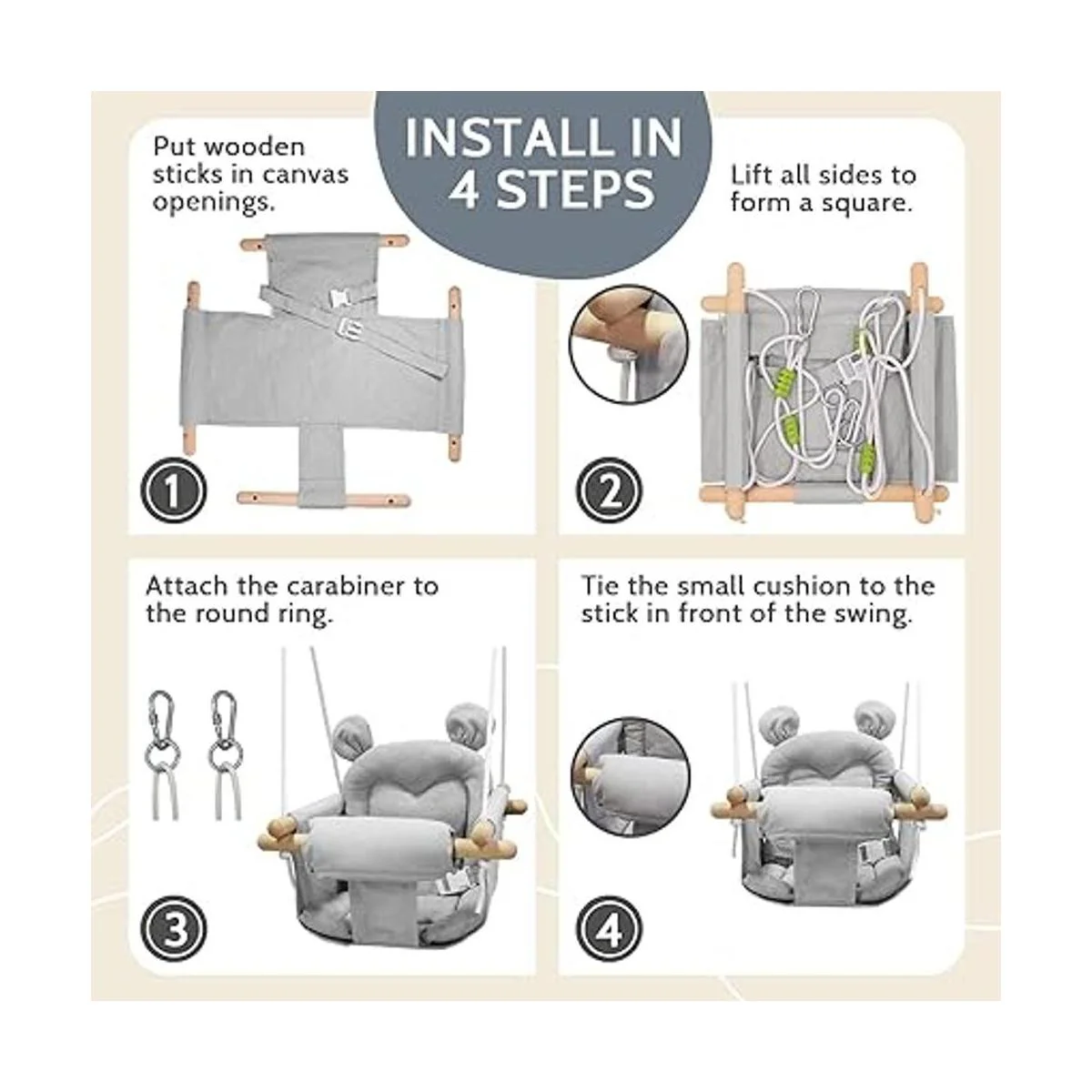 INSTALL IN 4 STEPS

Put wooden sticks in canvas openings.

1

Lift all sides to form a square.

2

Attach the carabiner to the round ring.

3

Tie the small cushion to the stick in front of the swing.

4