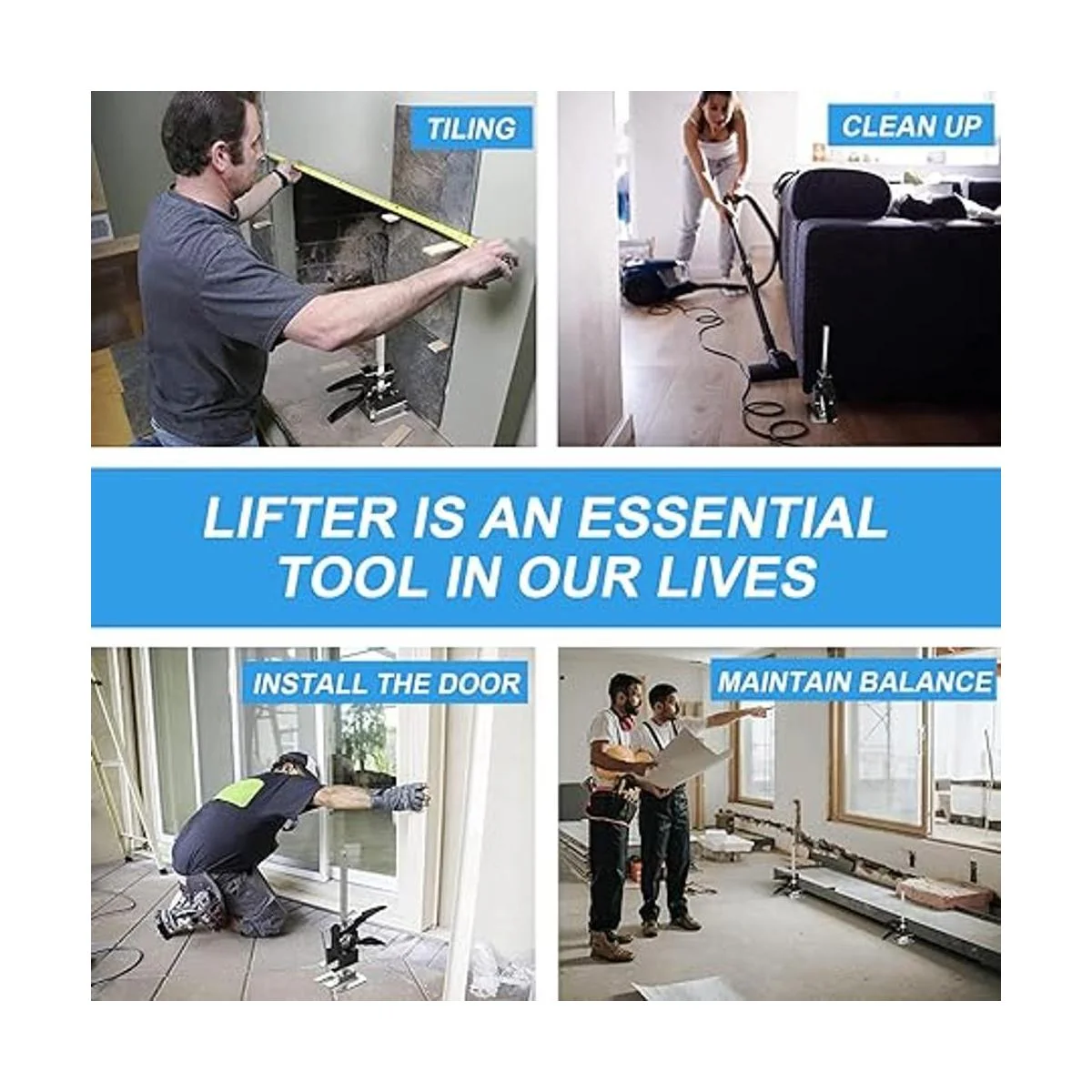 TILING

CLEAN UP

LIFTER IS AN ESSENTIAL TOOL IN OUR LIVES

INSTALL THE DOOR

MAINTAIN BALANCE