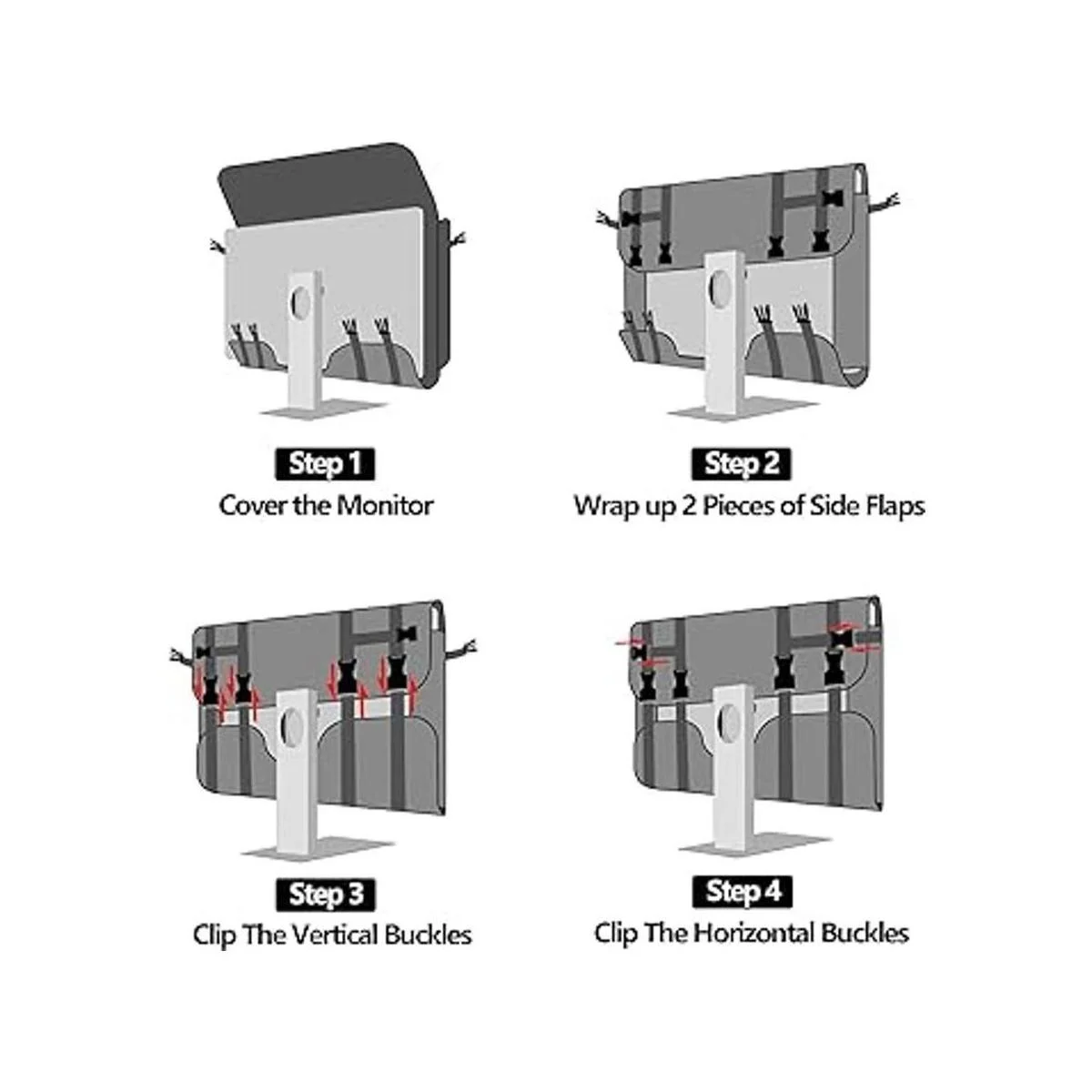 Step 1
Cover the Monitor

Step 2
Wrap up 2 Pieces of Side Flaps

Step 3
Clip The Vertical Buckles

Step 4
Clip The Horizontal Buckles