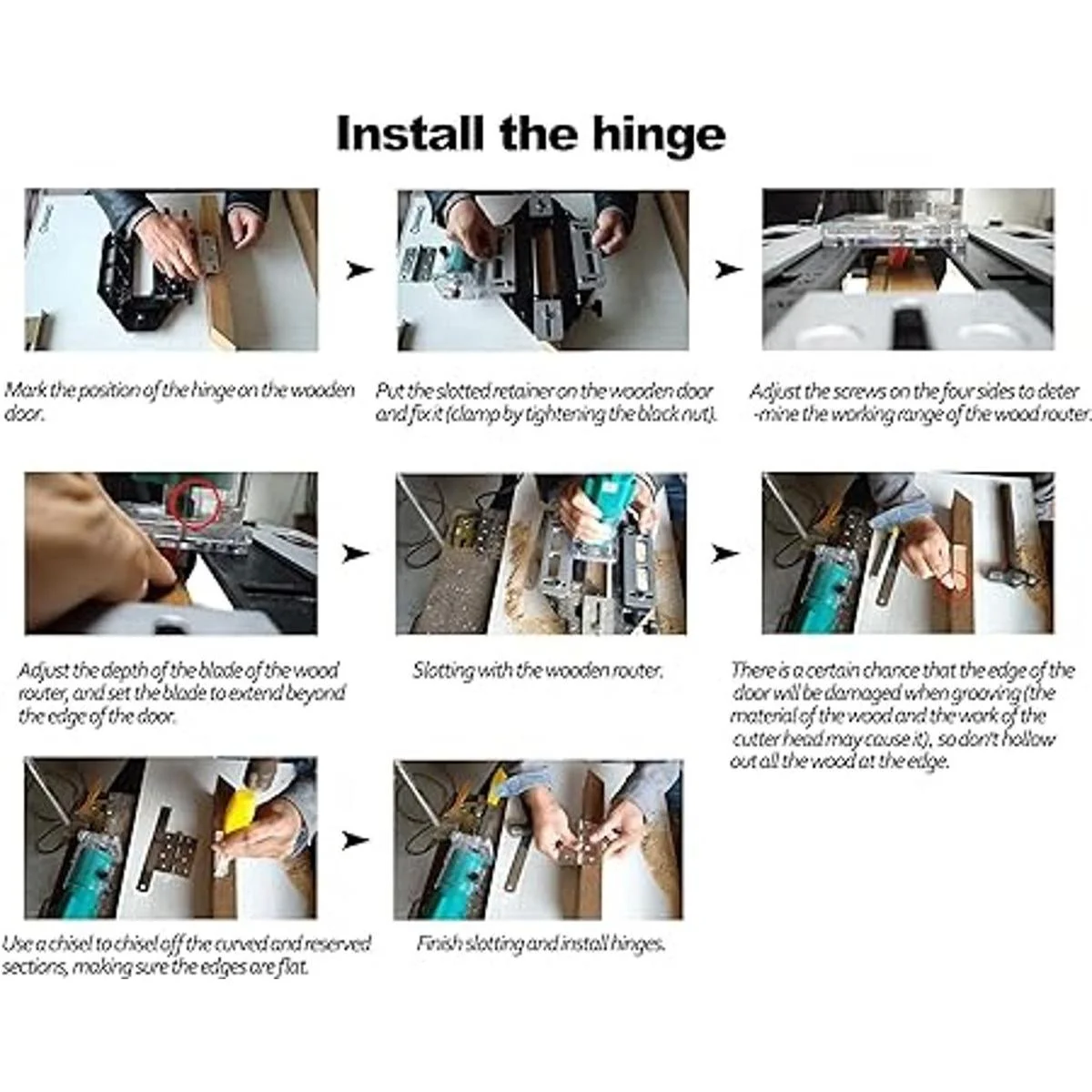 Install the hinge

Mark the position of the hinge on the wooden door.

Put the slotted retainer on the wooden door and fix it (clamp by tightening the black nut).

Adjust the screws on the four sides to deter -mine the working range of the wood router.

Adjust the depth of the blade of the wood router, and set the blade to extend beyond the edge of the door.

Slotting with the wooden router.

There is a certain chance that the edge of the door will be damaged when grooving (the material of the wood and the work of the cutter head may cause it), so don't hollow out all the wood at the edge.

Use a chisel to chisel off the curved and reserved sections, making sure the edges are flat.

Finish slotting and install hinges.