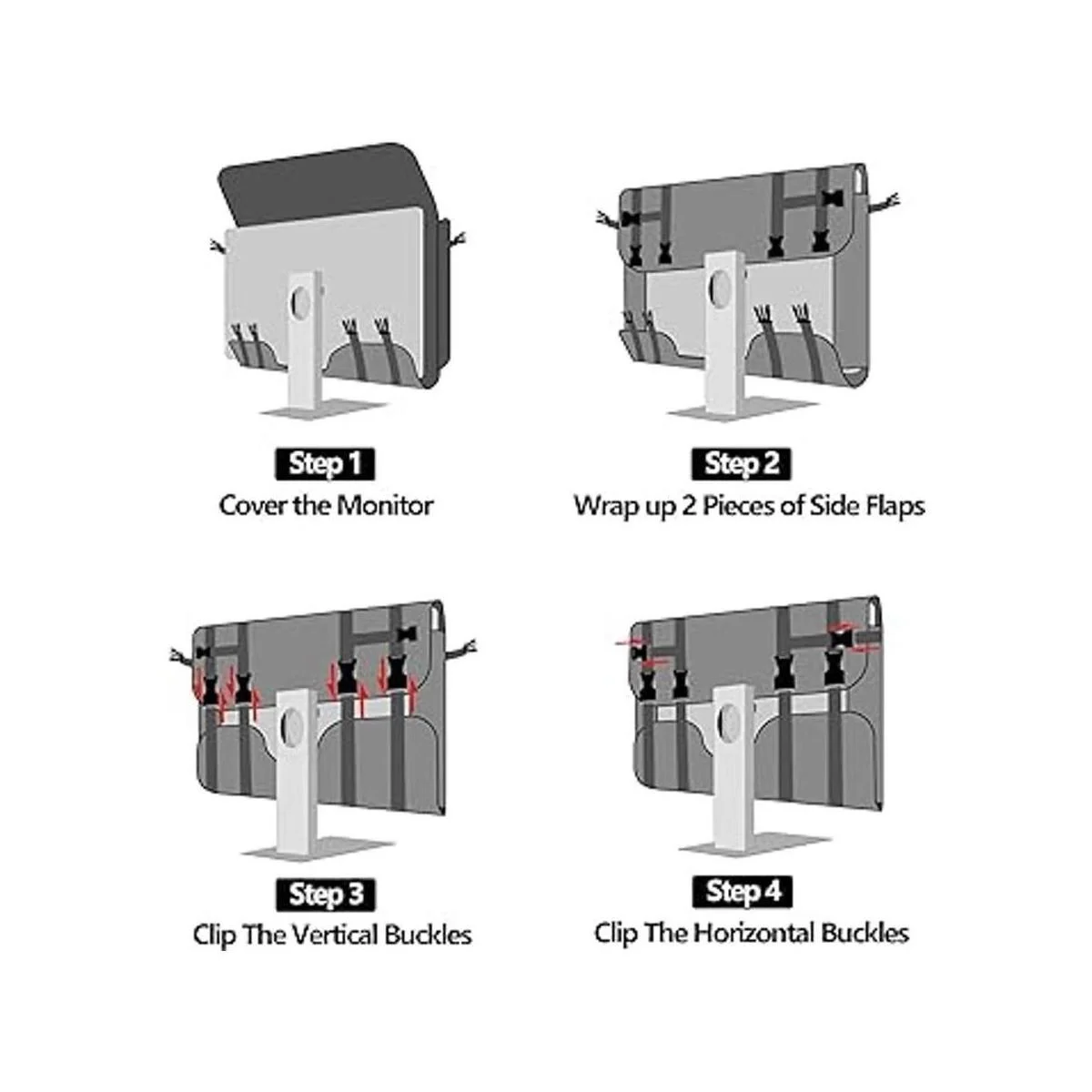 Step 1
Cover the Monitor

Step 2
Wrap up 2 Pieces of Side Flaps

Step 3
Clip The Vertical Buckles

Step 4
Clip The Horizontal Buckles