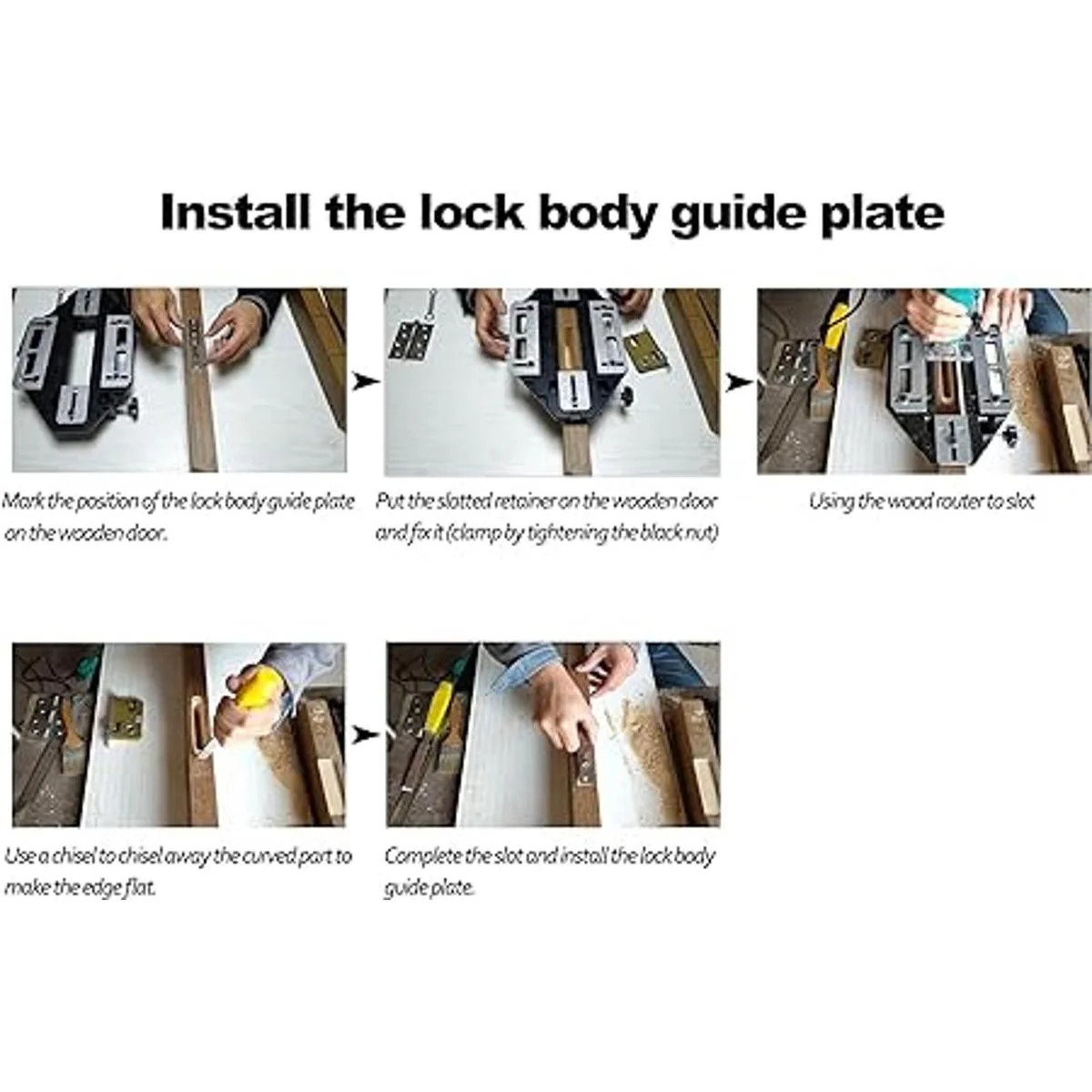 Install the lock body guide plate

Mark the position of the lock body guide plate on the wooden door.

Put the slotted retainer on the wooden door and fix it (clamp by tightening the black nut)

Using the wood router to slot

Use a chisel to chisel away the curved part to make the edge flat.

Complete the slot and install the lock body guide plate.