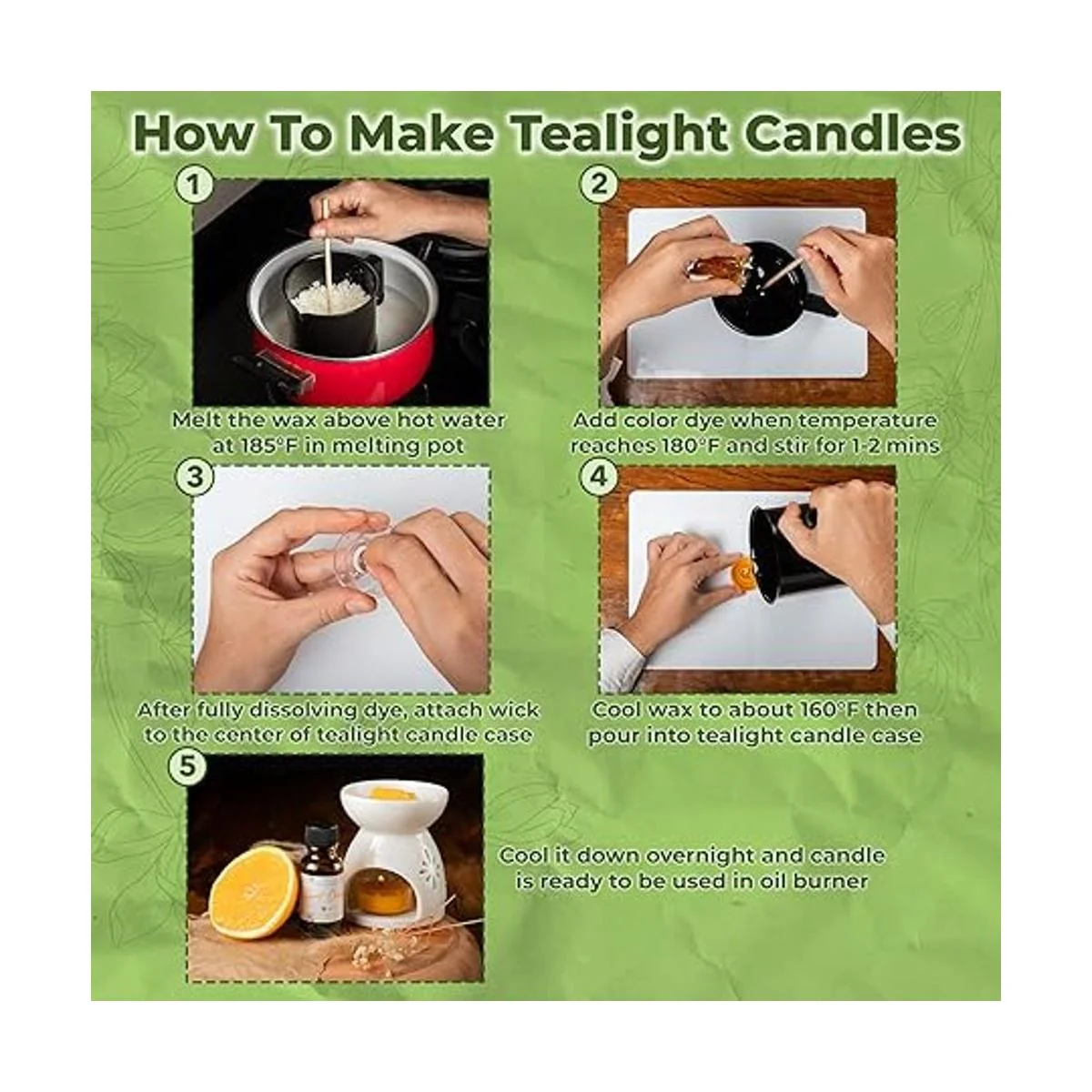 How To Make Tealight Candles

1

Melt the wax above hot water at 185°F in melting pot

2

Add color dye when temperature reaches 180°F and stir for 1-2 mins

3

After fully dissolving dye, attach wick to the center of tealight candle case

4

Cool wax to about 160°F then pour into tealight candle case

5

Cool it down overnight and candle is ready to be used in oil burner