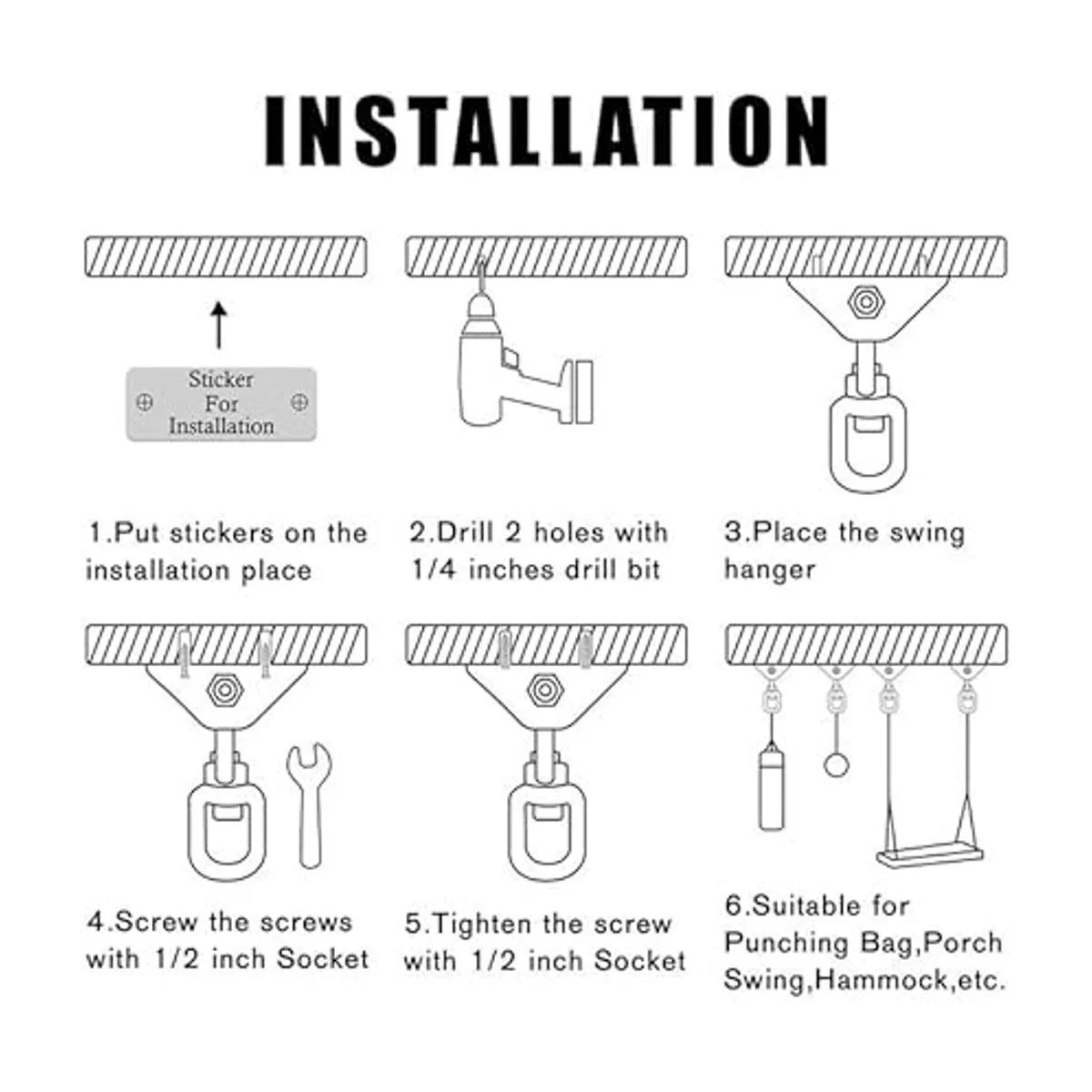 INSTALLATION

Sticker For Installation

1.Put stickers on the installation place

2.Drill 2 holes with 1/4 inches drill bit

3.Place the swing hanger

4.Screw the screws with 1/2 inch Socket

5.Tighten the screw with 1/2 inch Socket

6.Suitable for Punching Bag,Porch Swing,Hammock,etc.