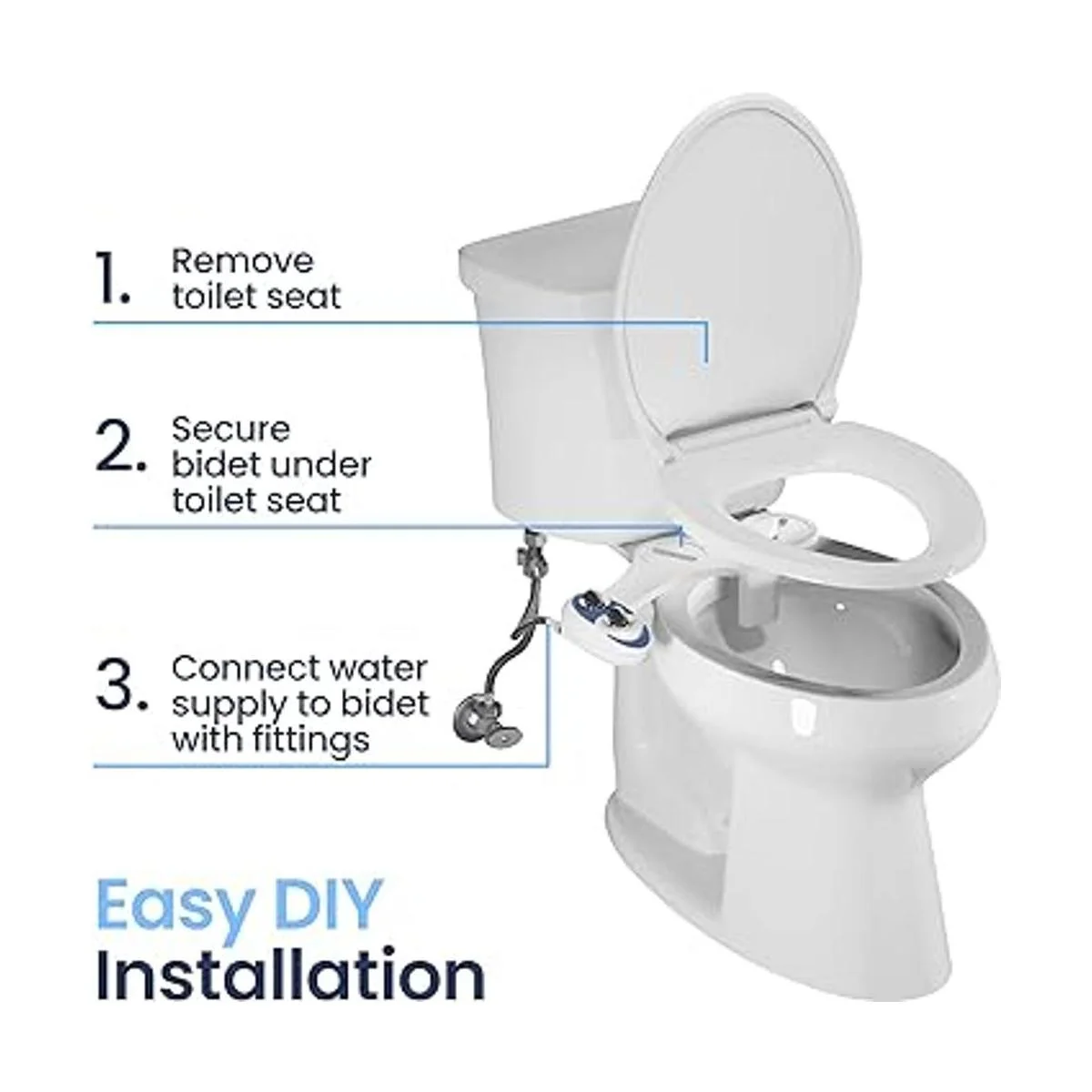 1. Remove toilet seat

2. Secure bidet under toilet seat

3. Connect water supply to bidet with fittings

Easy DIY Installation