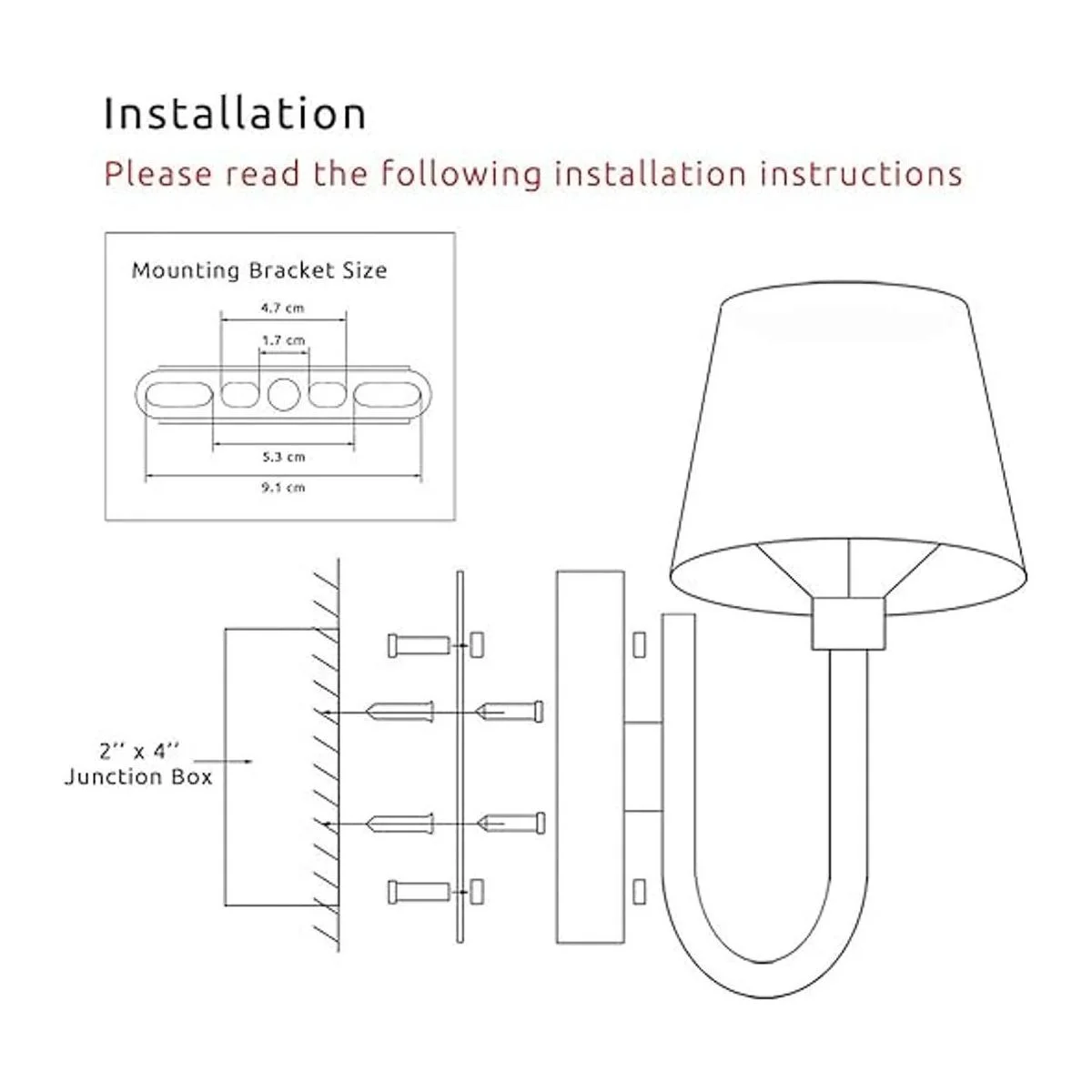 Installation

Please read the following installation instructions

Mounting Bracket Size

4.7 cm

1.7 cm

5.3 cm

9.1 cm

2'' x 4''
Junction Box