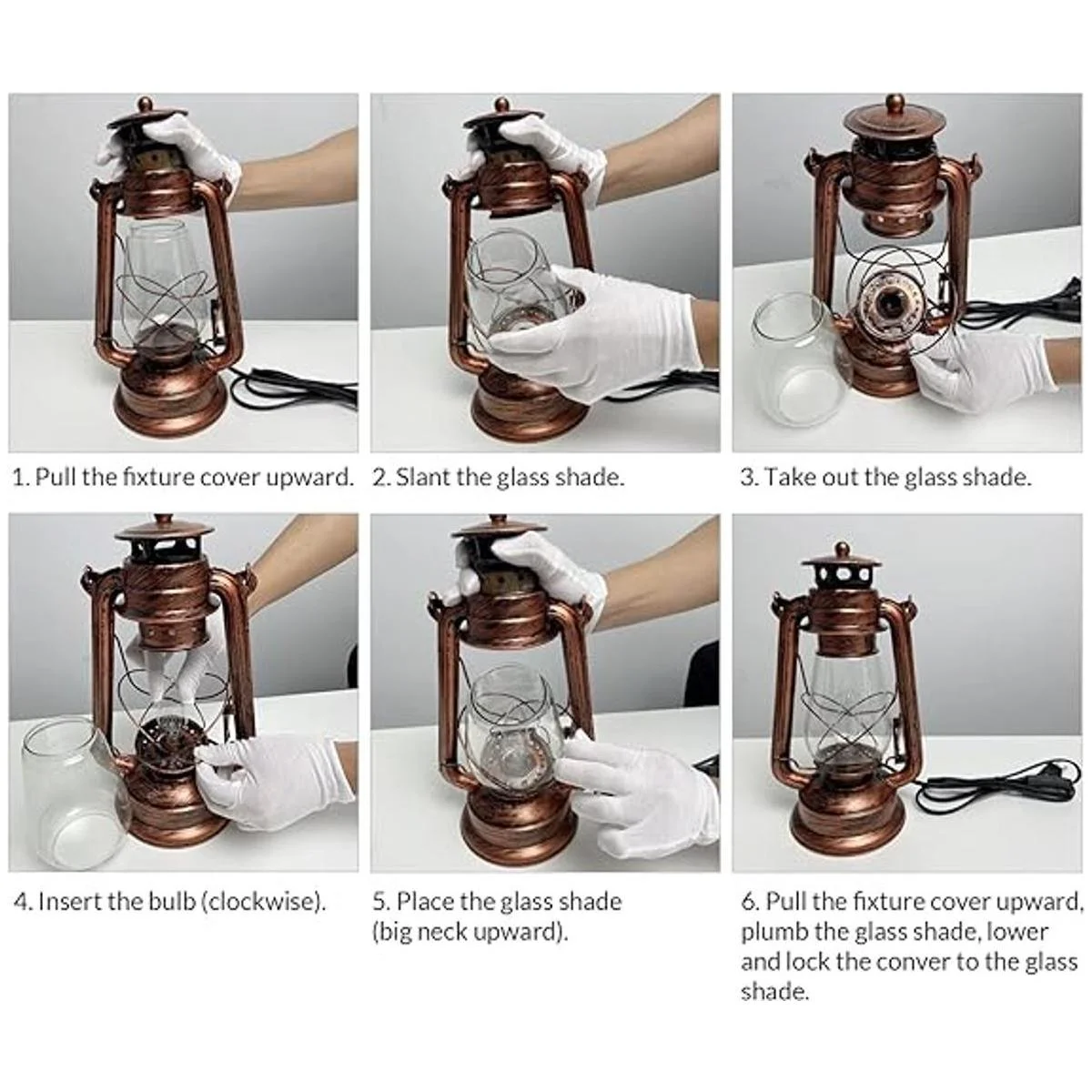 1. Pull the fixture cover upward.

2. Slant the glass shade.

3. Take out the glass shade.

4. Insert the bulb (clockwise).

5. Place the glass shade (big neck upward).

6. Pull the fixture cover upward, plumb the glass shade, lower and lock the conver to the glass shade.