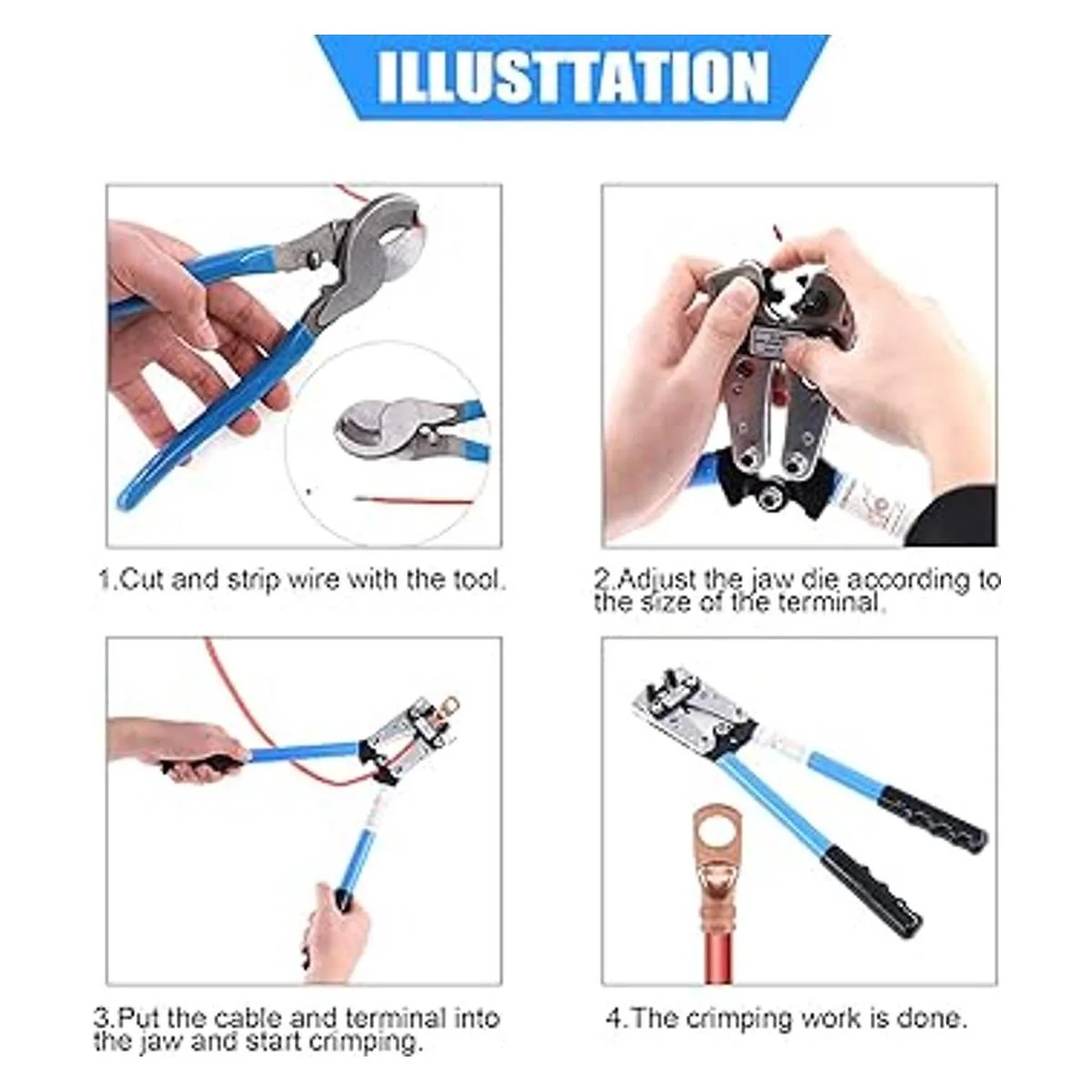 ILLUSTTATION

1.Cut and strip wire with the tool.

2.Adjust the jaw die according to the size of the terminal.

3.Put the cable and terminal into the jaw and start crimping.

4.The crimping work is done.